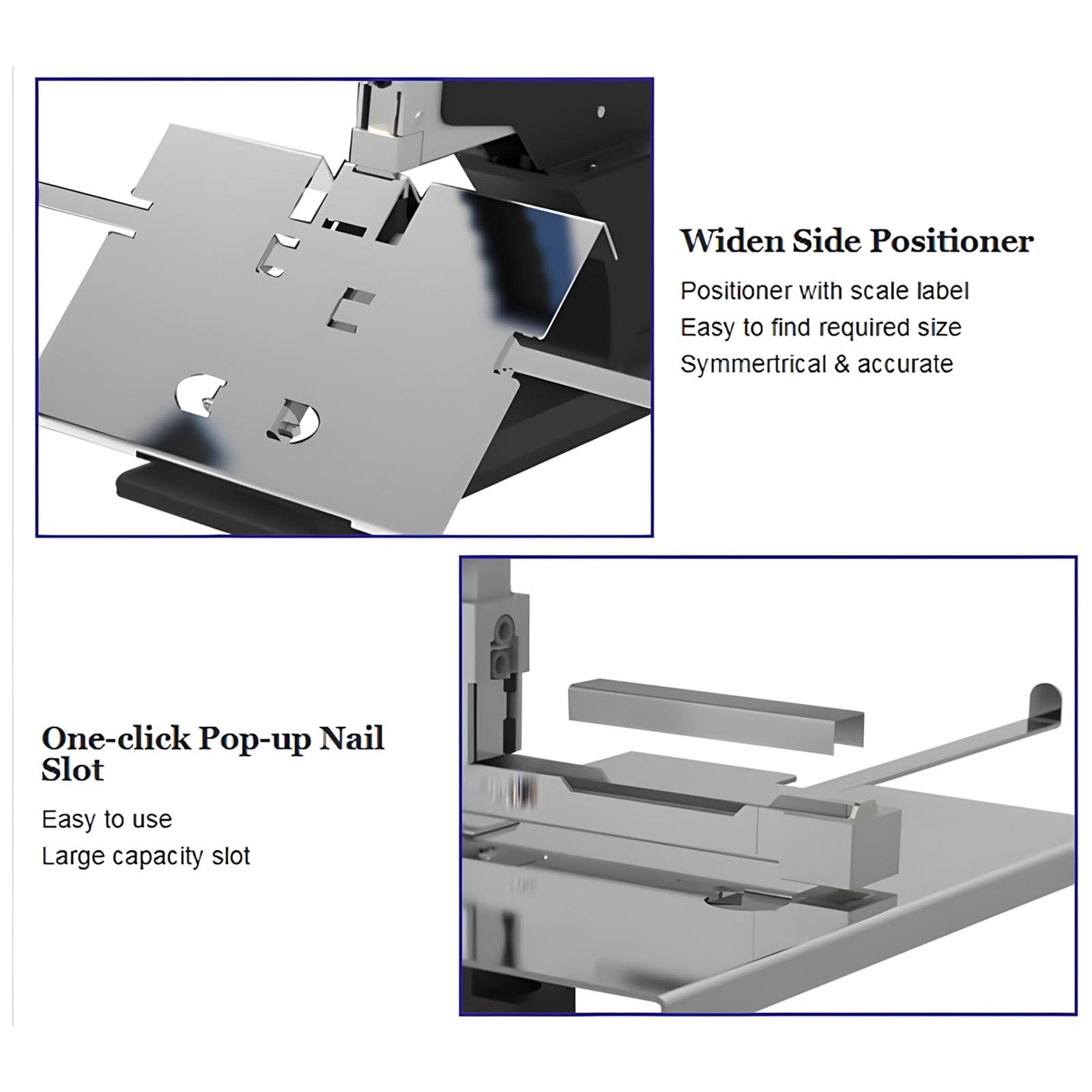 Widen Side Positioner

Positioner with scale label
Easy to find required size
Symmertrical & accurate

One-click Pop-up Nail Slot

Easy to use
Large capacity slot