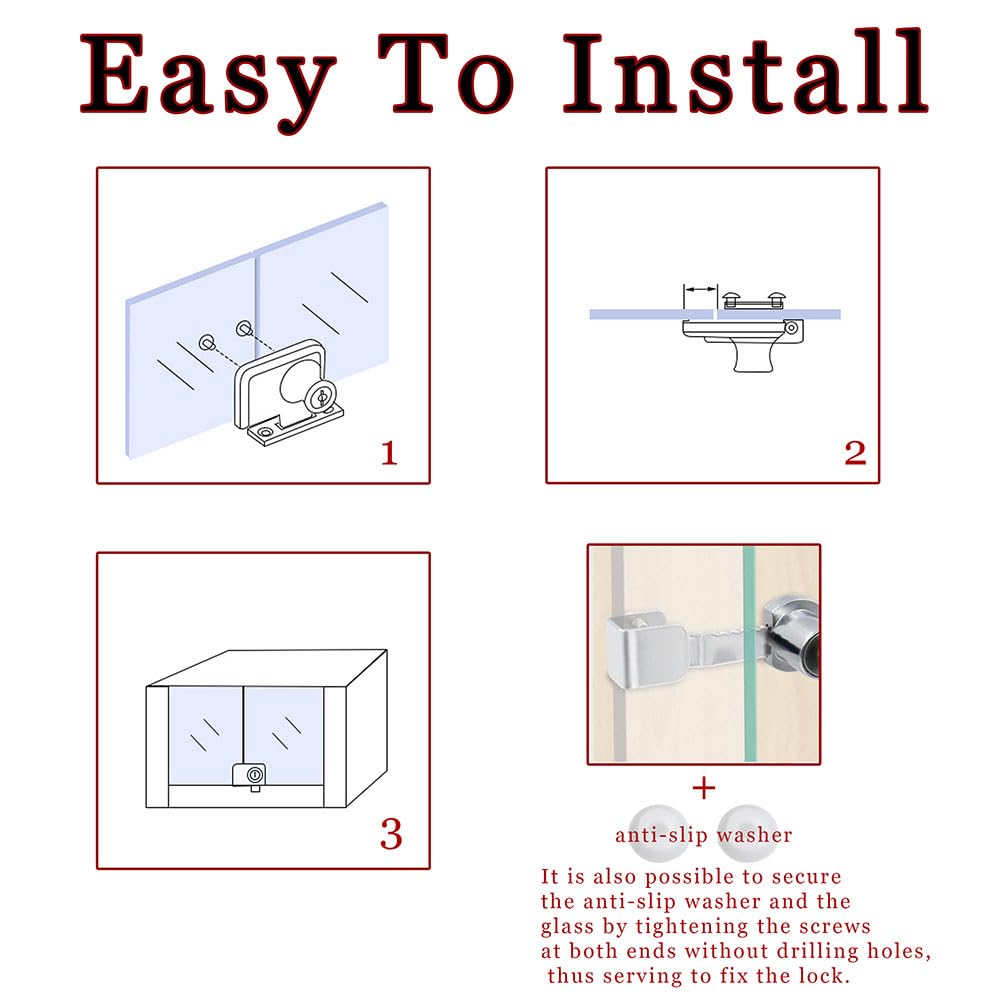 Easy To Install

1

2

3

+

anti-slip washer

It is also possible to secure the anti-slip washer and the glass by tightening the screws at both ends without drilling holes, thus serving to fix the lock.