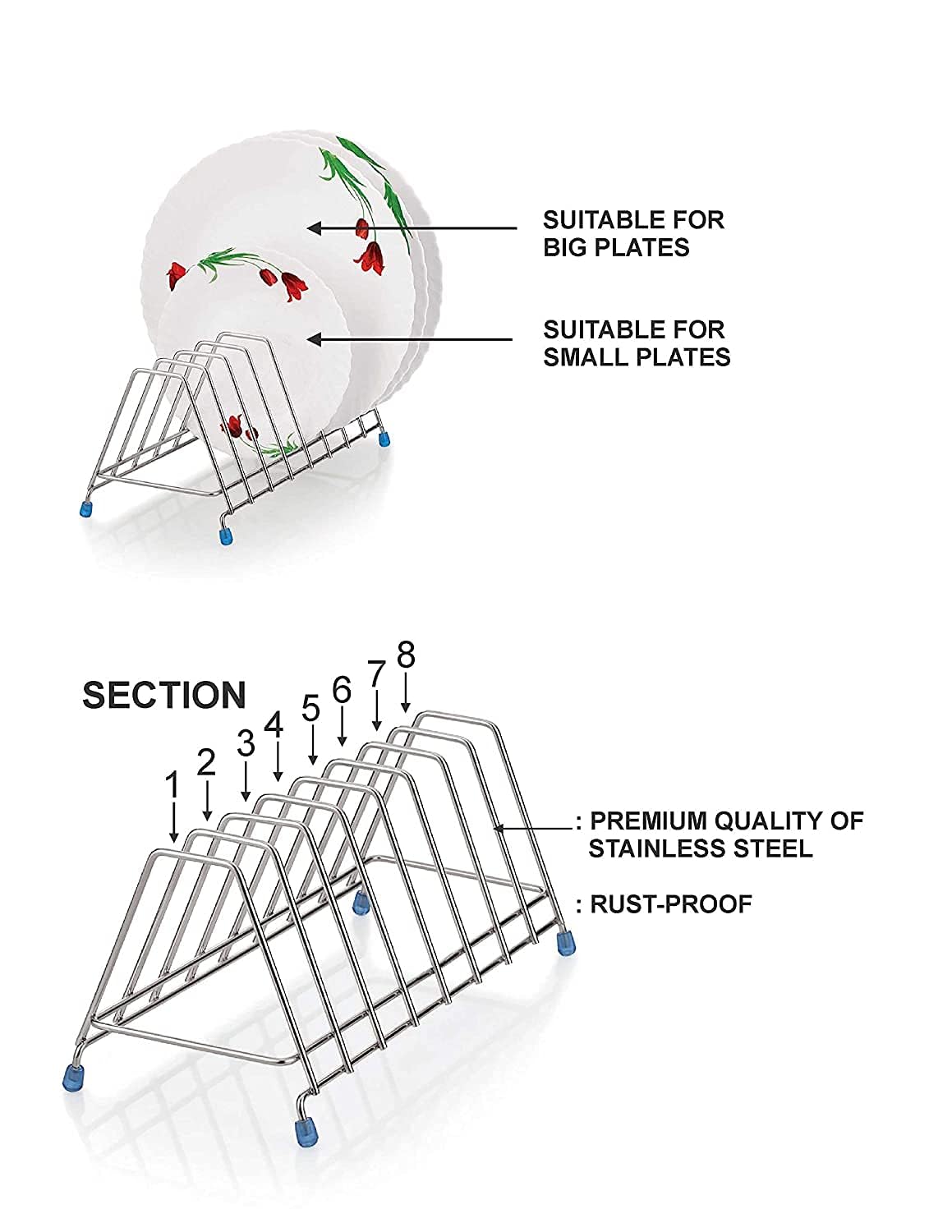 SUITABLE FOR BIG PLATES

SUITABLE FOR SMALL PLATES

SECTION

1
2
3
4
5
6
7
8

: PREMIUM QUALITY OF STAINLESS STEEL

: RUST-PROOF