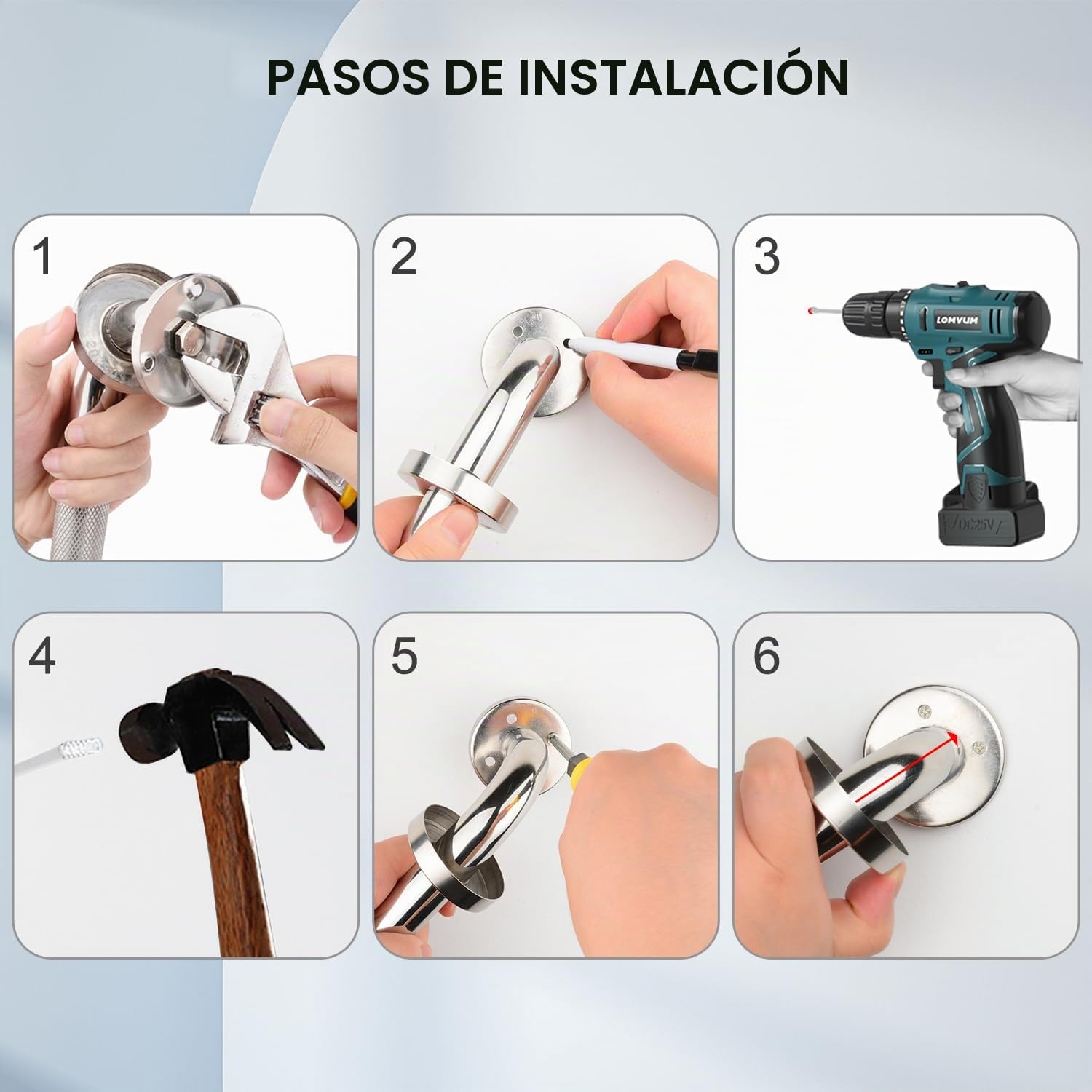 PASOS DE INSTALACIÓN

1

2

3

LOMVUM

DC25V

4

5

6