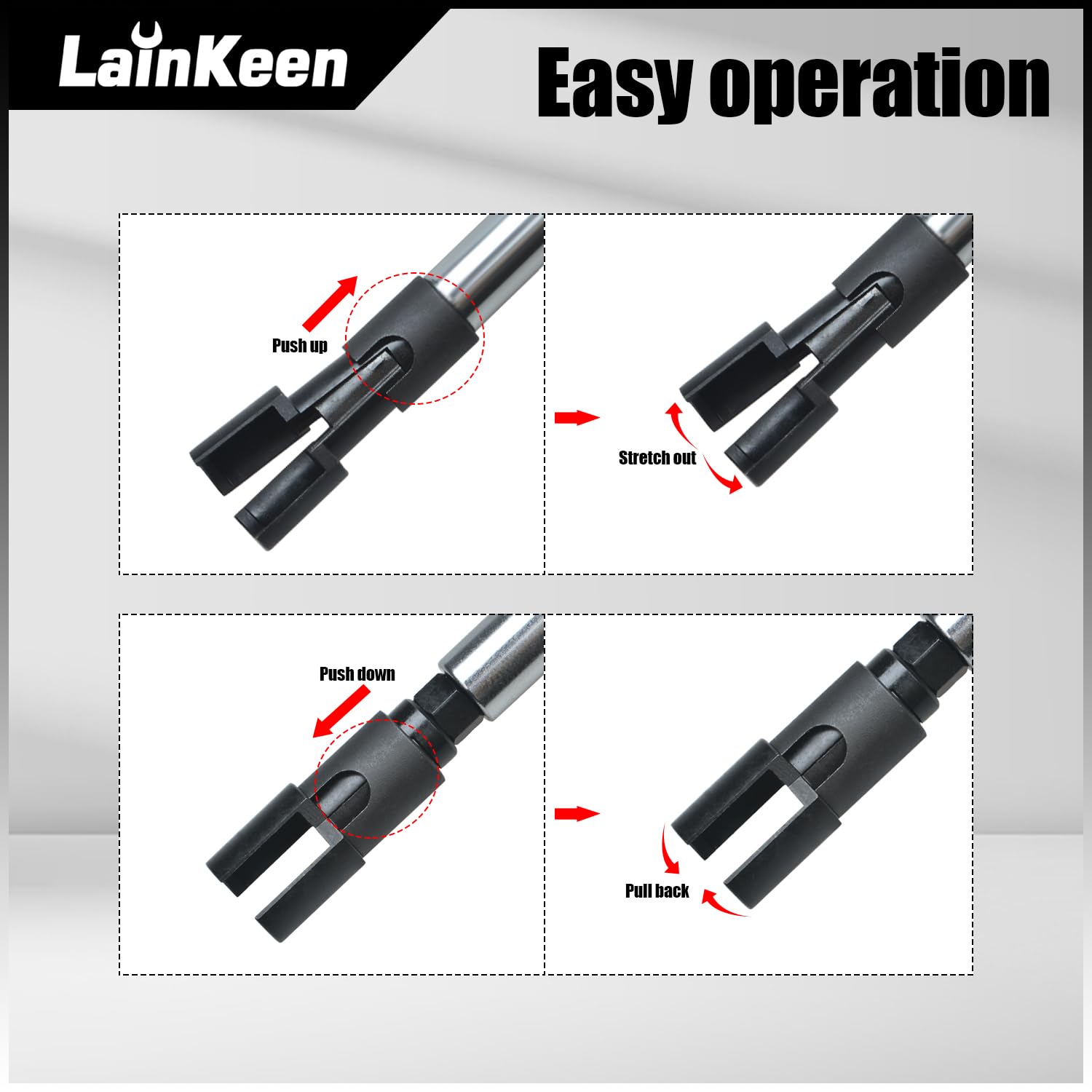 LainKeen

Easy operation

Push up

Stretch out

Push down

Pull back