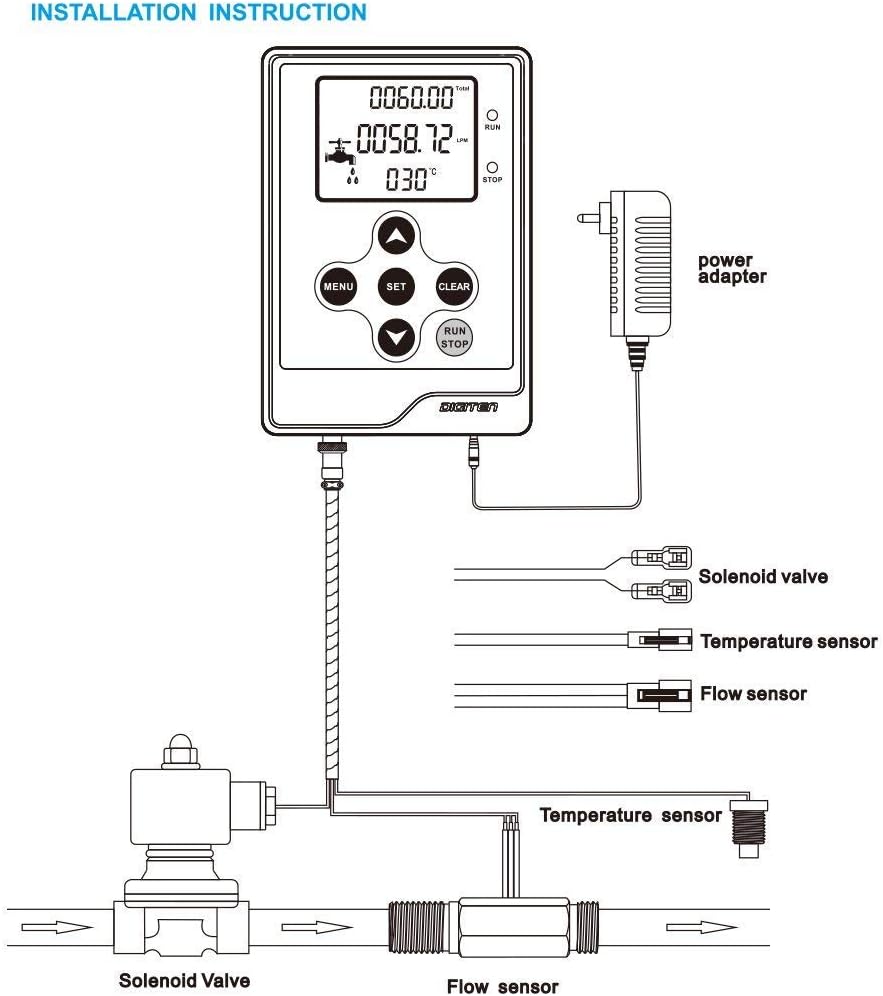 INSTALLATION INSTRUCTION

0060.00 Total
RUN
0058.72 LPM
STOP
030 °C

MENU
SET
CLEAR
RUN STOP

DIGITEN

power adapter

Solenoid valve

Temperature sensor

Flow sensor

Temperature sensor

Solenoid Valve

Flow sensor