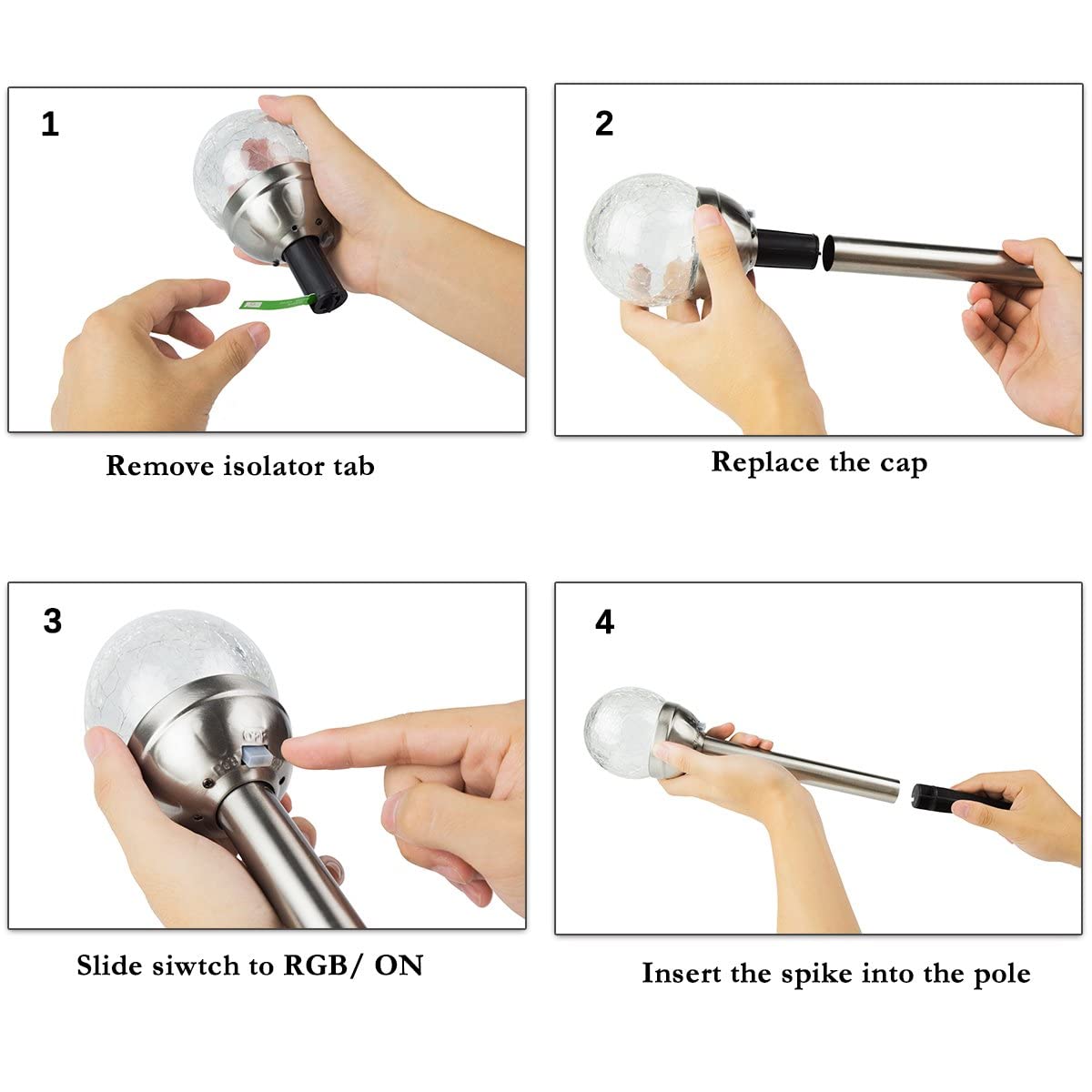 1

Remove isolator tab

2

Replace the cap

3

Slide siwtch to RGB/ ON

4

Insert the spike into the pole