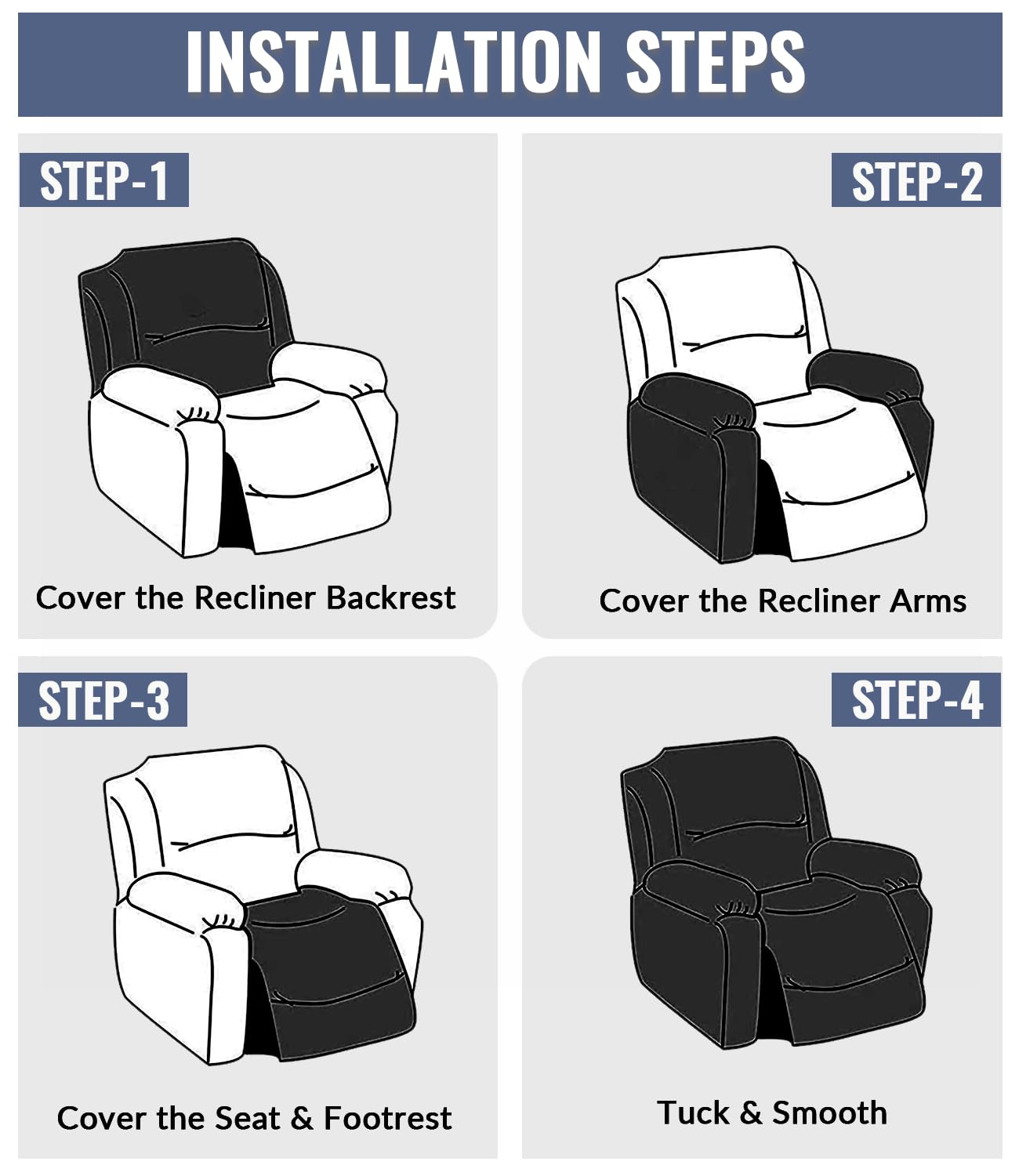 INSTALLATION STEPS

STEP-1

Cover the Recliner Backrest

STEP-2

Cover the Recliner Arms

STEP-3

Cover the Seat & Footrest

STEP-4

Tuck & Smooth