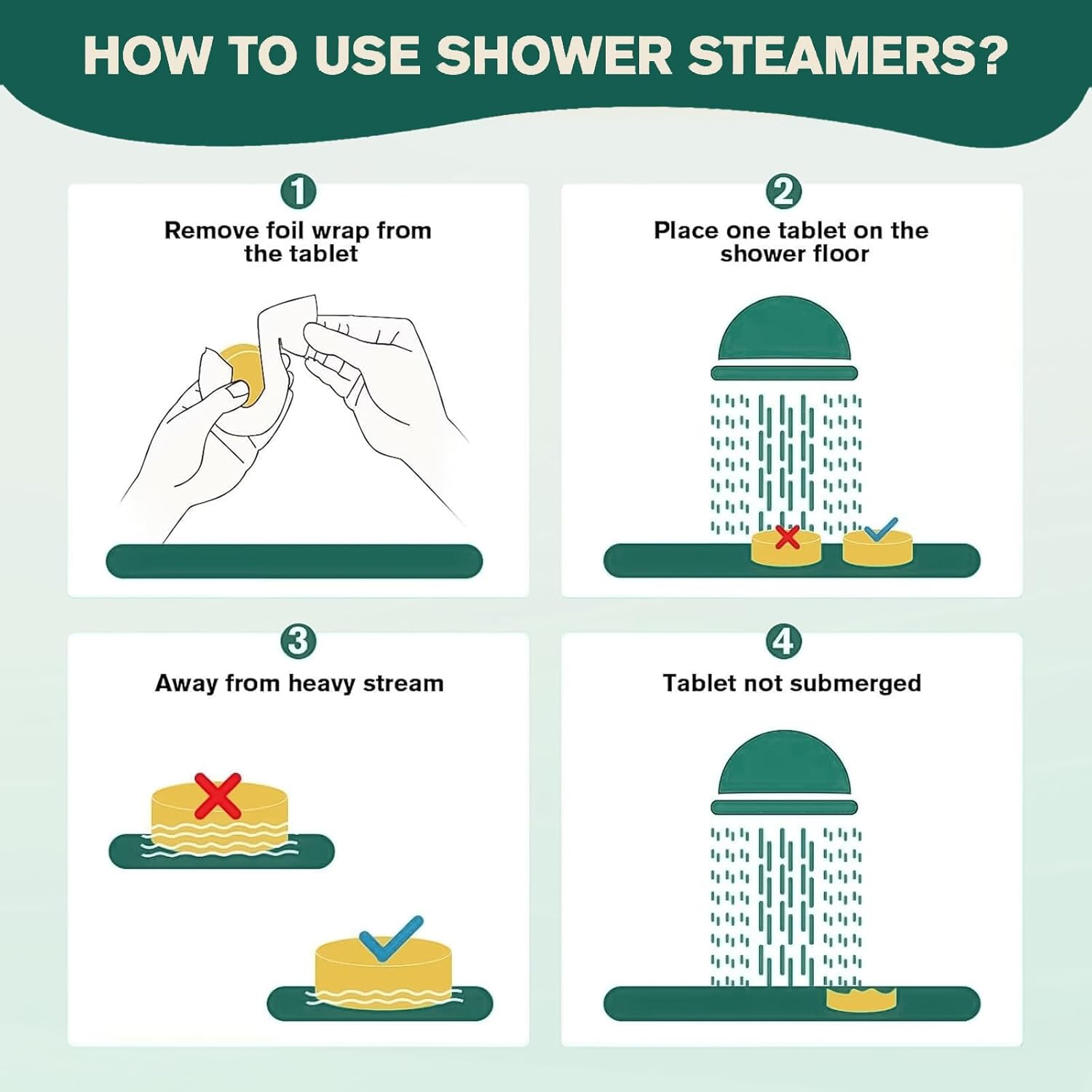 HOW TO USE SHOWER STEAMERS?

1
Remove foil wrap from the tablet

2
Place one tablet on the shower floor

3
Away from heavy stream

4
Tablet not submerged