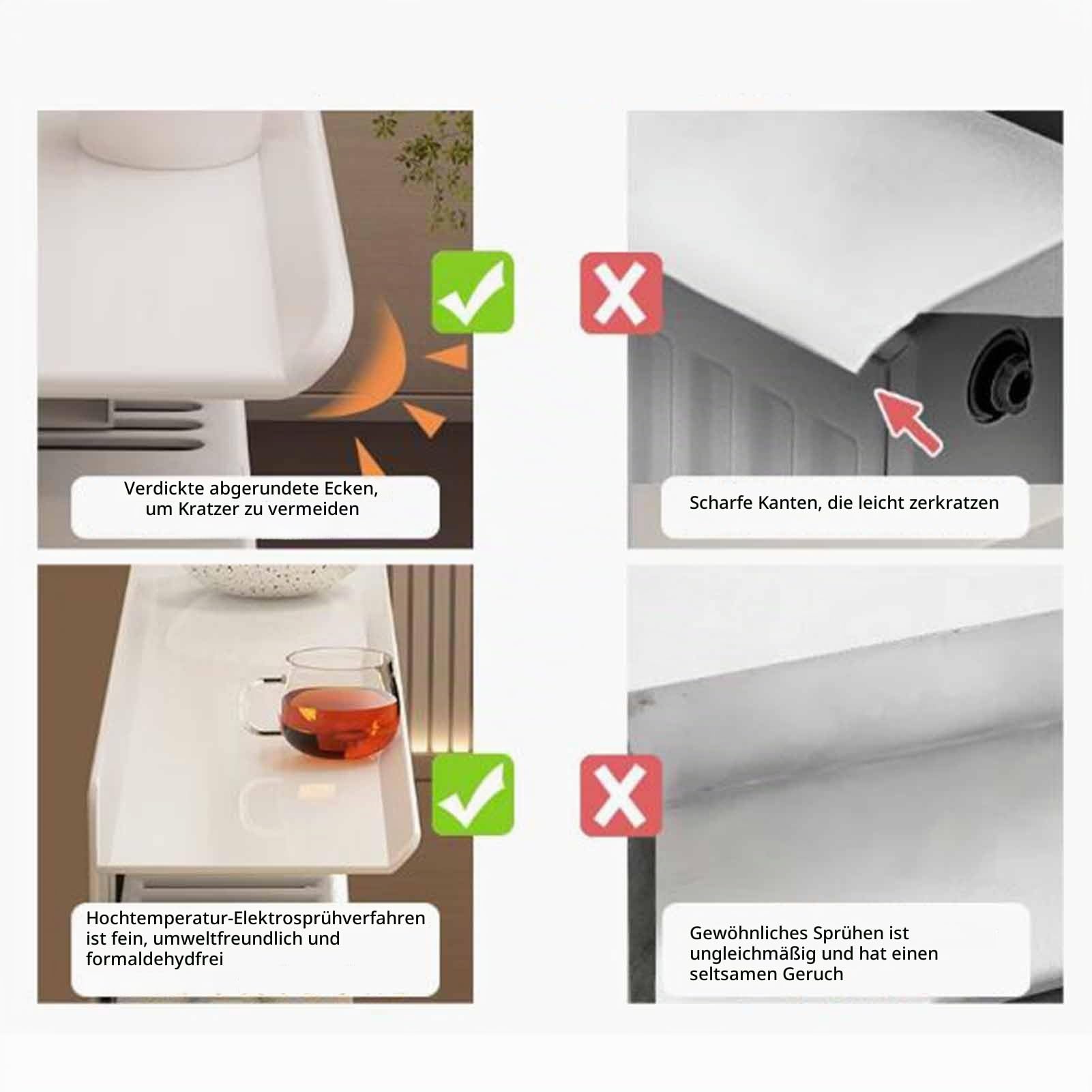 Verdickte abgerundete Ecken, um Kratzer zu vermeiden

Scharfe Kanten, die leicht zerkratzen

Hochtemperatur-Elektrosprühverfahren ist fein, umweltfreundlich und formaldehydfrei

Gewöhnliches Sprühen ist ungleichmäßig und hat einen seltsamen Geruch