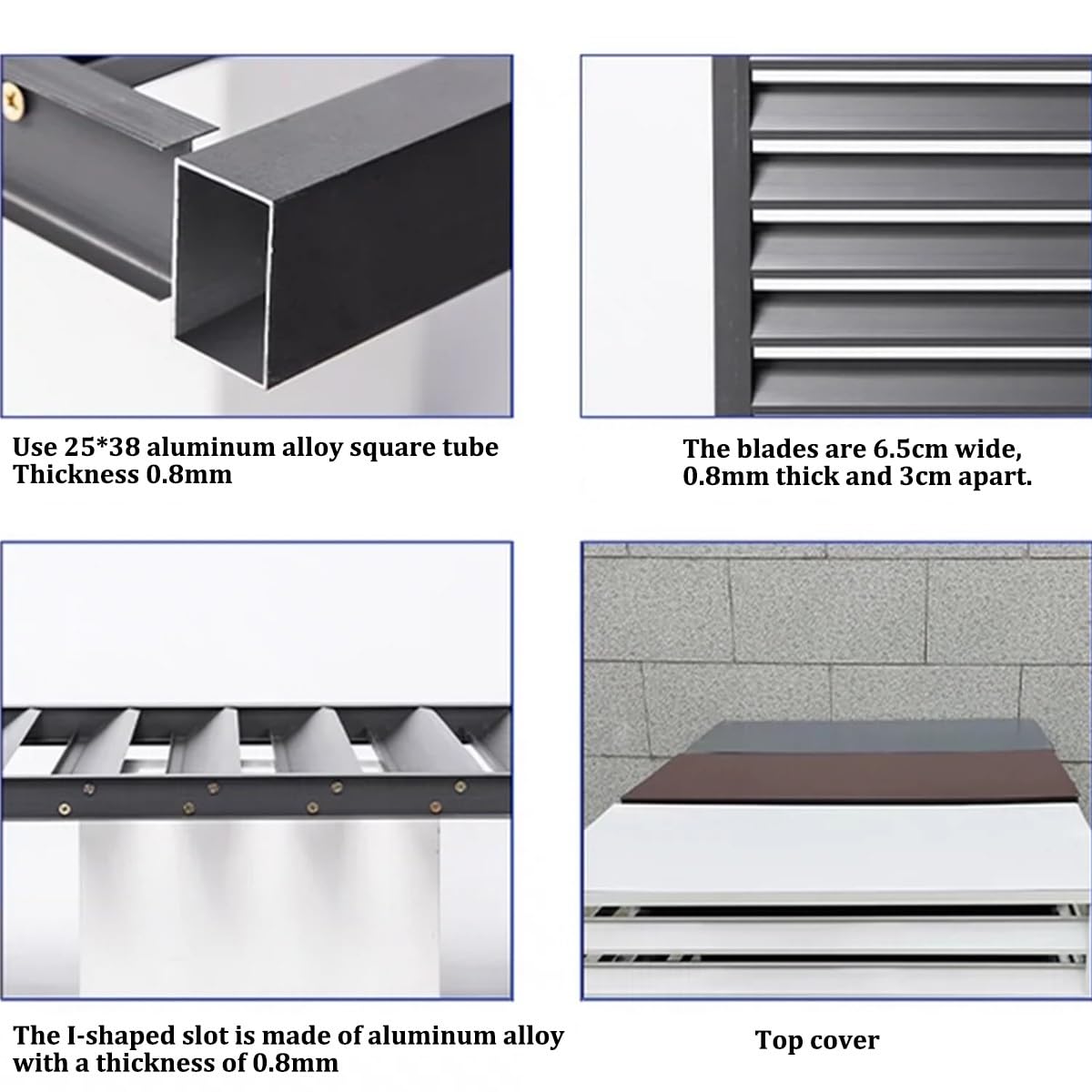 Use 25*38 aluminum alloy square tube
Thickness 0.8mm

The blades are 6.5cm wide, 0.8mm thick and 3cm apart.

The I-shaped slot is made of aluminum alloy with a thickness of 0.8mm

Top cover