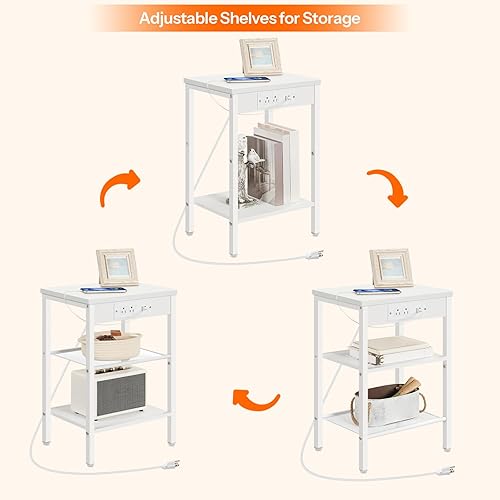 Adjustable Shelves for Storage