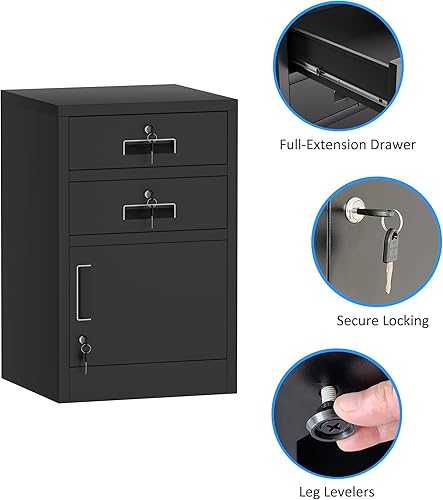 Full-Extension Drawer

Secure Locking

Leg Levelers