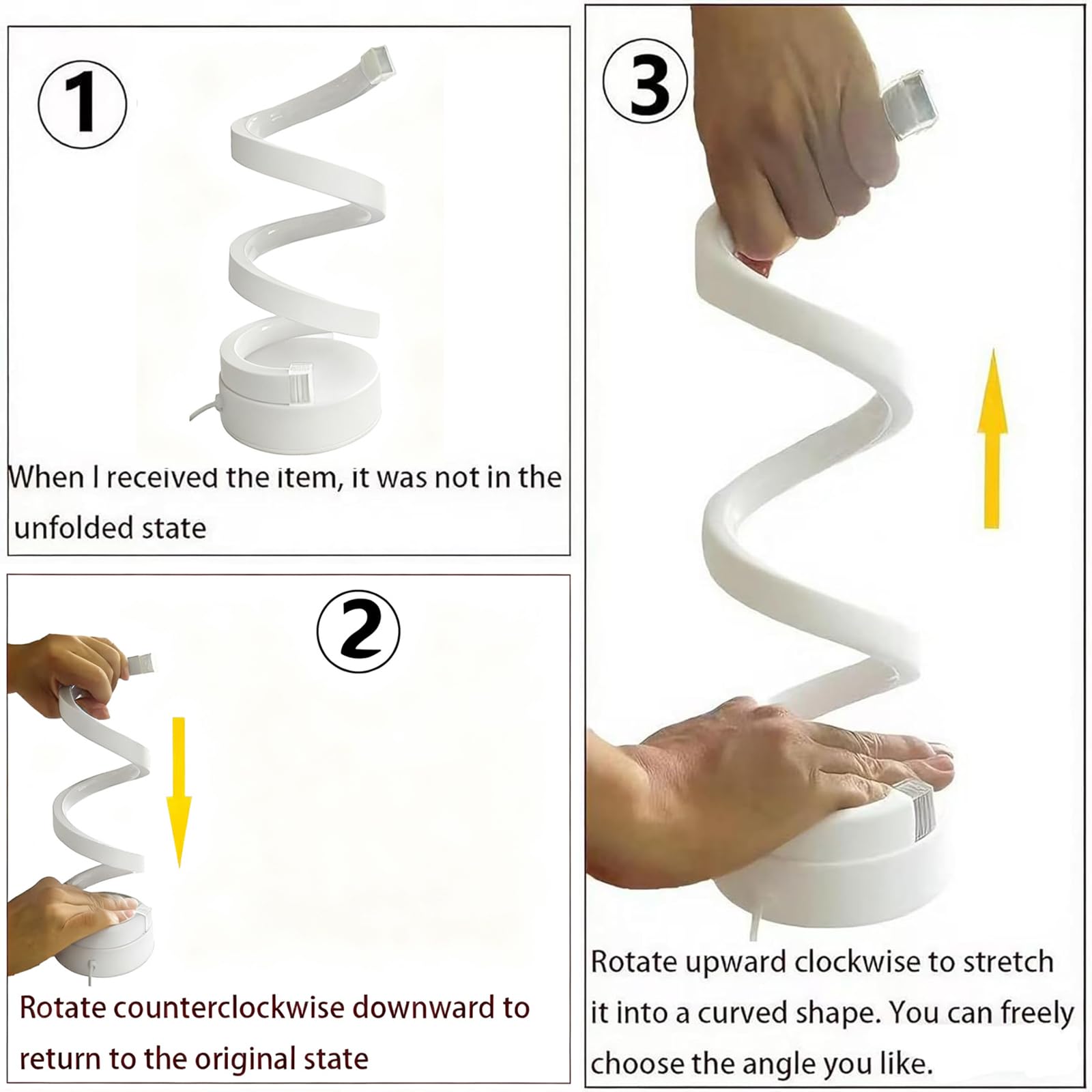 ①

When I received the item, it was not in the unfolded state

②

Rotate counterclockwise downward to return to the original state

③

Rotate upward clockwise to stretch it into a curved shape. You can freely choose the angle you like.