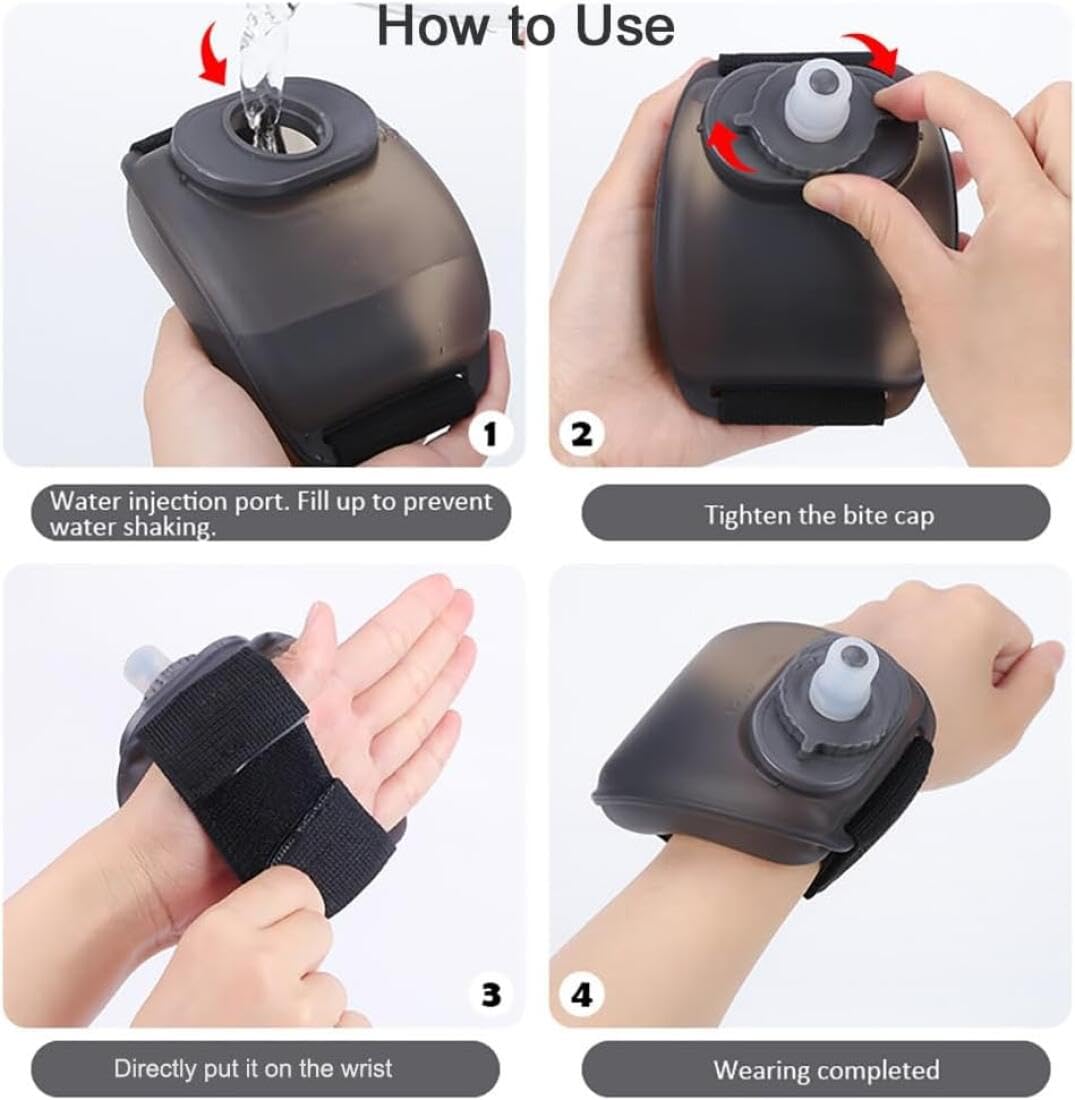 How to Use

1

Water injection port. Fill up to prevent water shaking.

2

Tighten the bite cap

3

Directly put it on the wrist

4

Wearing completed