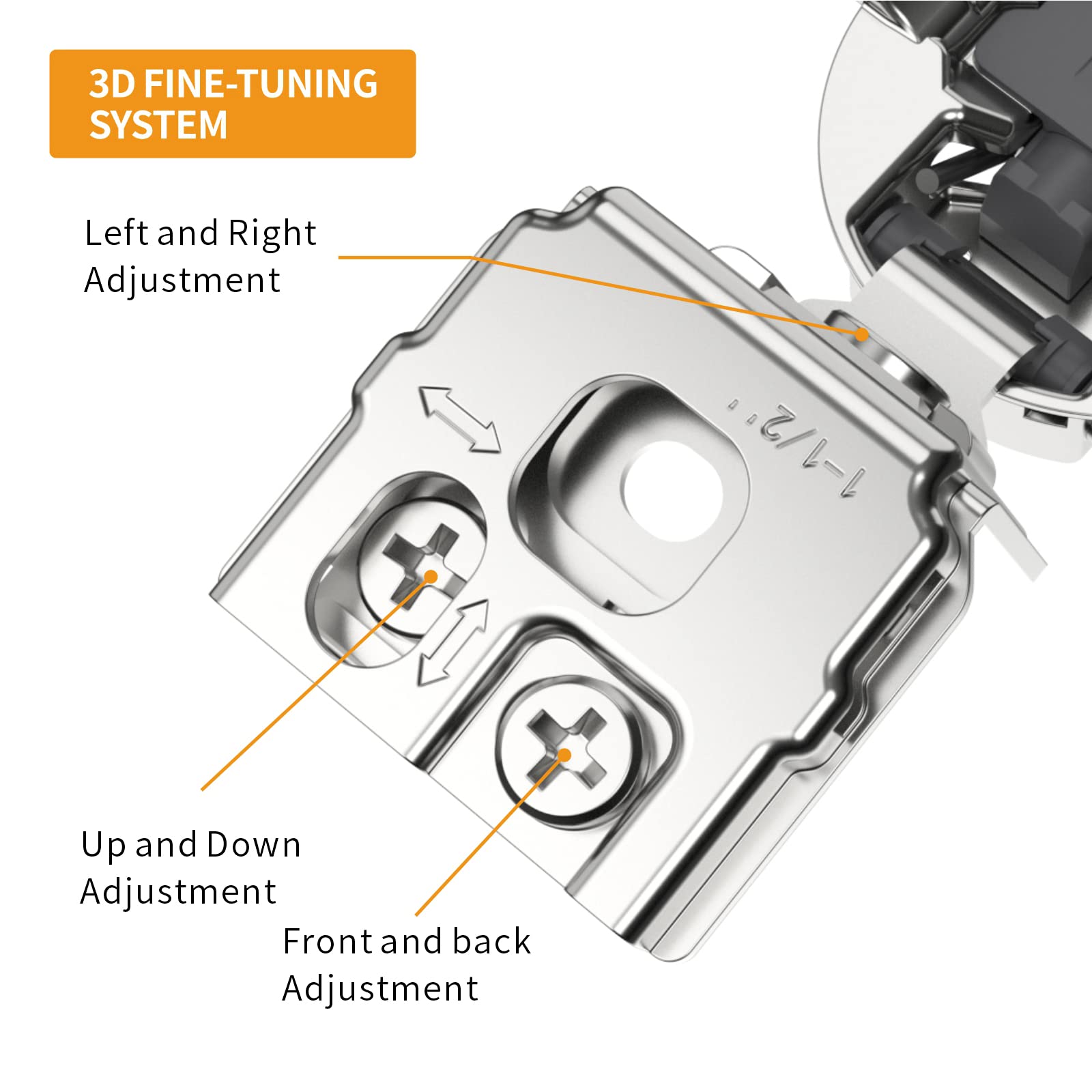 3D FINE-TUNING SYSTEM

Left and Right Adjustment

1-1/2''

Up and Down Adjustment

Front and back Adjustment