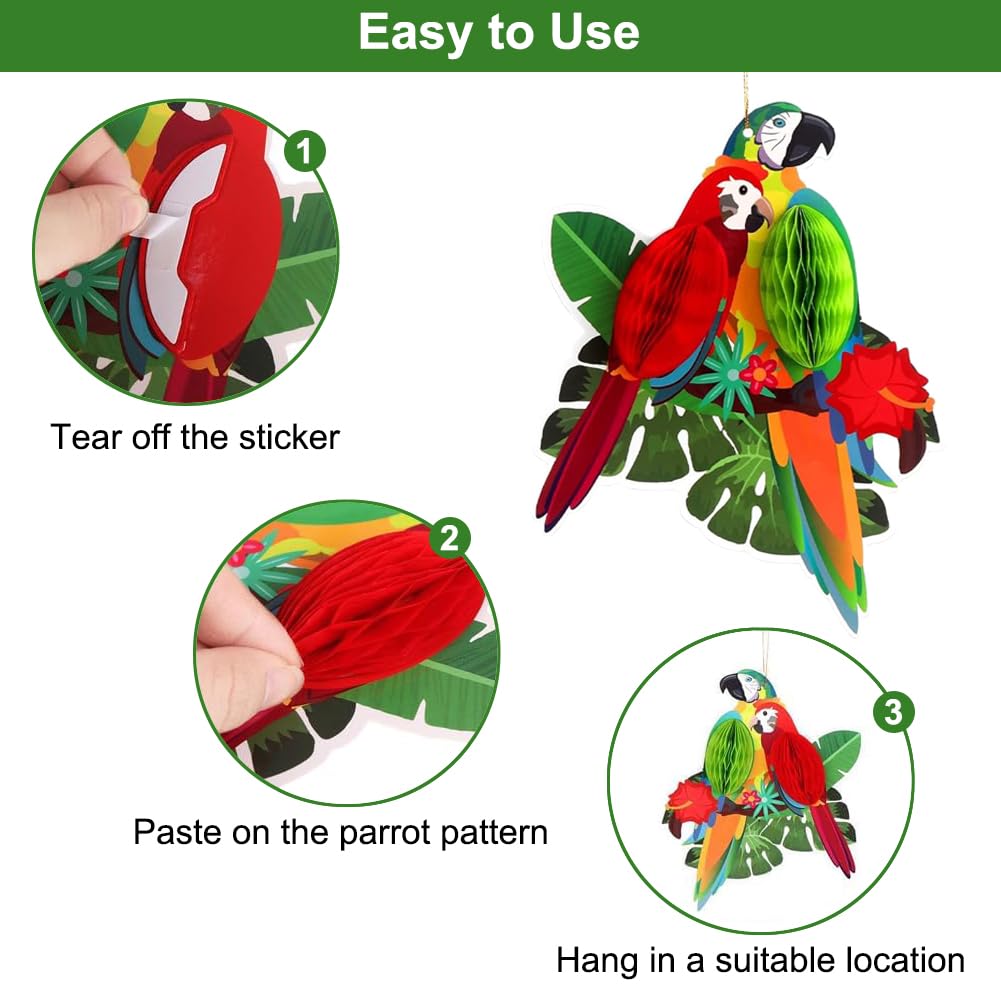 Easy to Use

1

Tear off the sticker

2

Paste on the parrot pattern

3

Hang in a suitable location