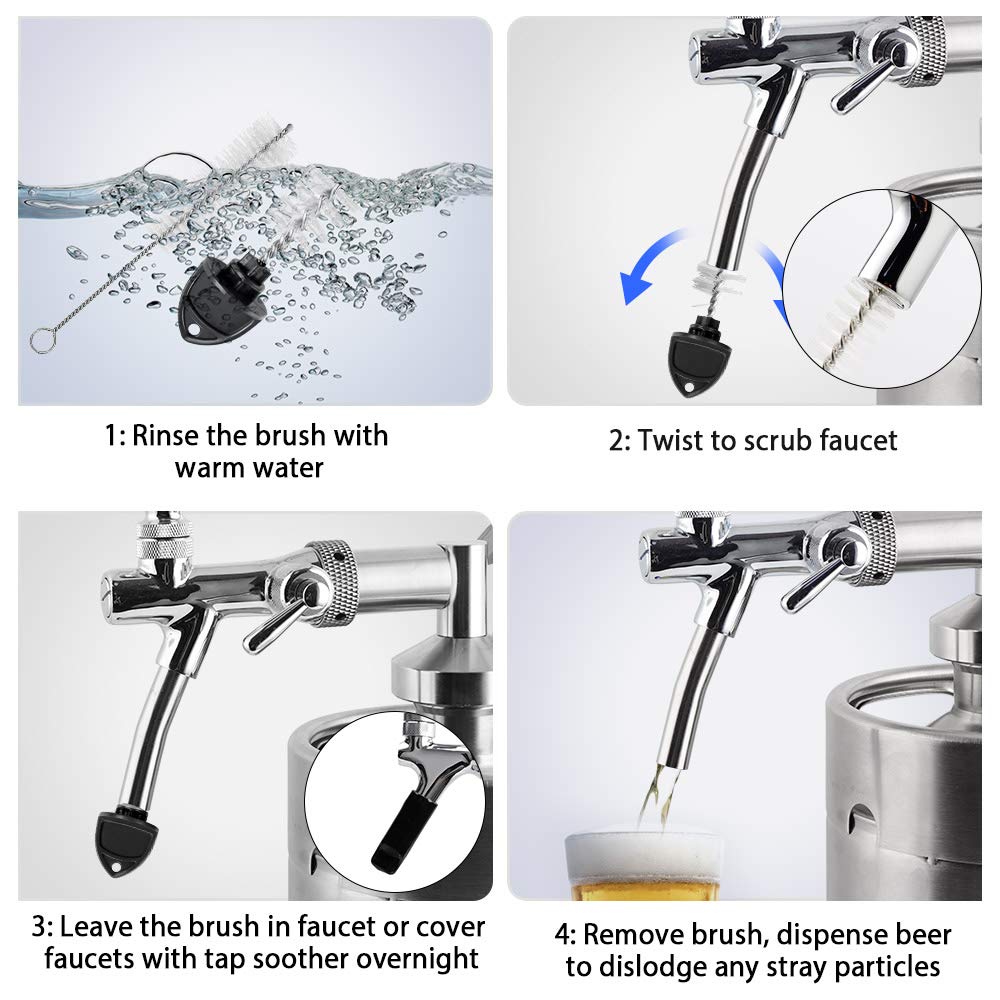 1: Rinse the brush with warm water

2: Twist to scrub faucet

3: Leave the brush in faucet or cover faucets with tap soother overnight

4: Remove brush, dispense beer to dislodge any stray particles