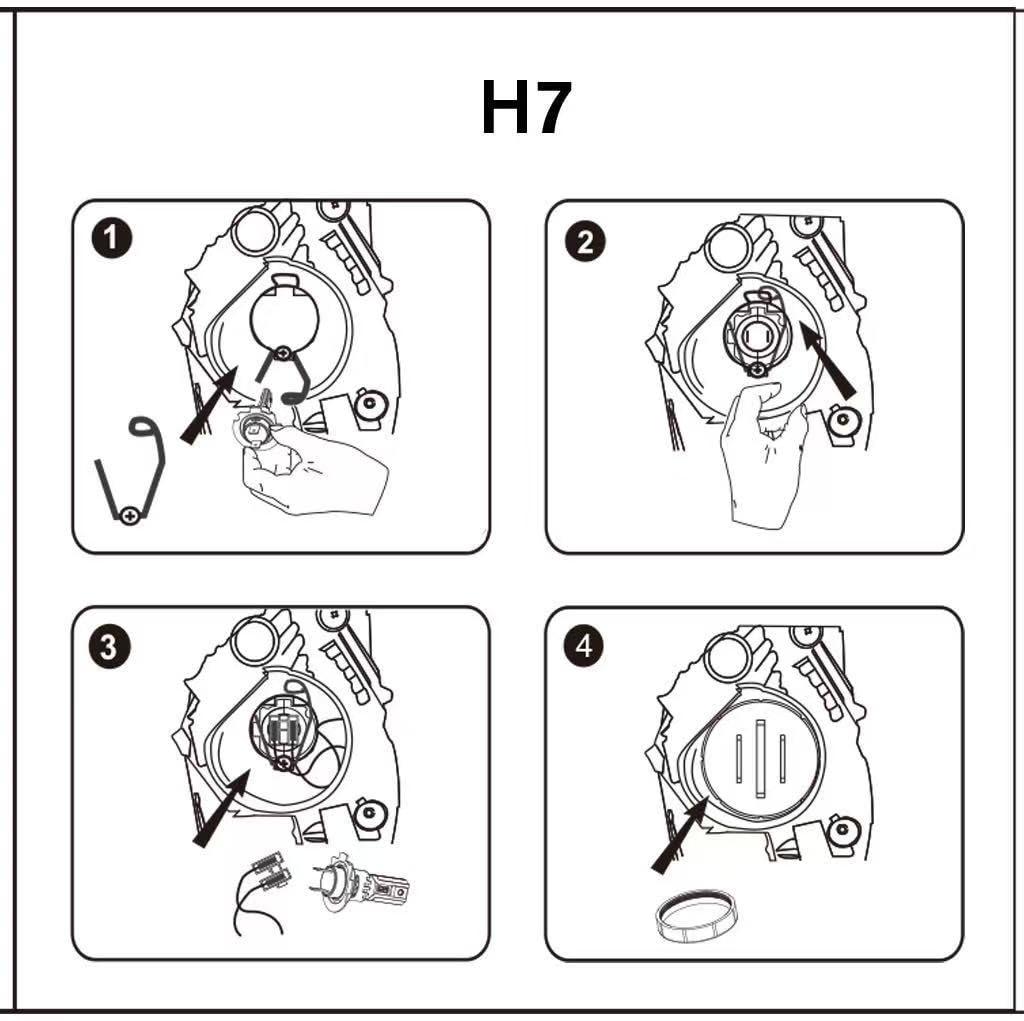 H7

1

2

3

4