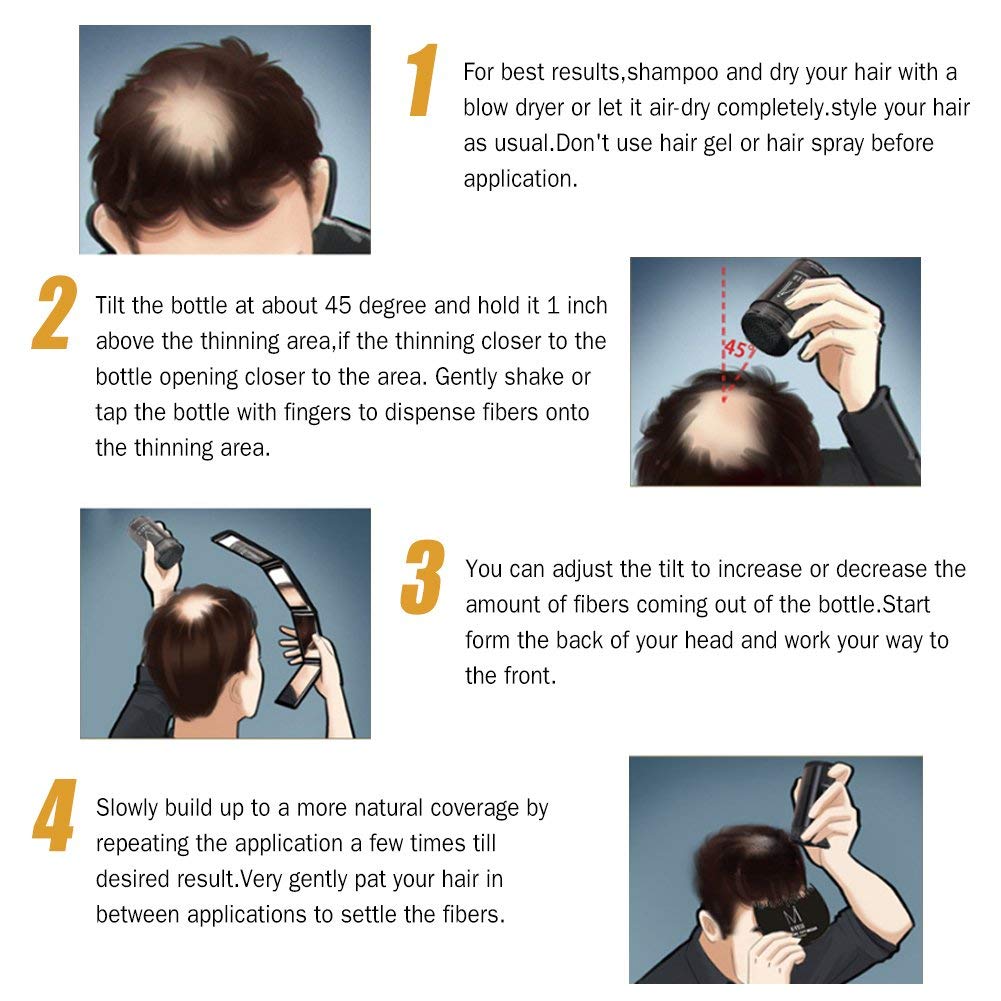 1 For best results,shampoo and dry your hair with a blow dryer or let it air-dry completely.style your hair as usual.Don't use hair gel or hair spray before application.

2 Tilt the bottle at about 45 degree and hold it 1 inch above the thinning area,if the thinning closer to the bottle opening closer to the area. Gently shake or tap the bottle with fingers to dispense fibers onto the thinning area.

45°

3 You can adjust the tilt to increase or decrease the amount of fibers coming out of the bottle.Start form the back of your head and work your way to the front.

4 Slowly build up to a more natural coverage by repeating the application a few times till desired result.Very gently pat your hair in between applications to settle the fibers.

M