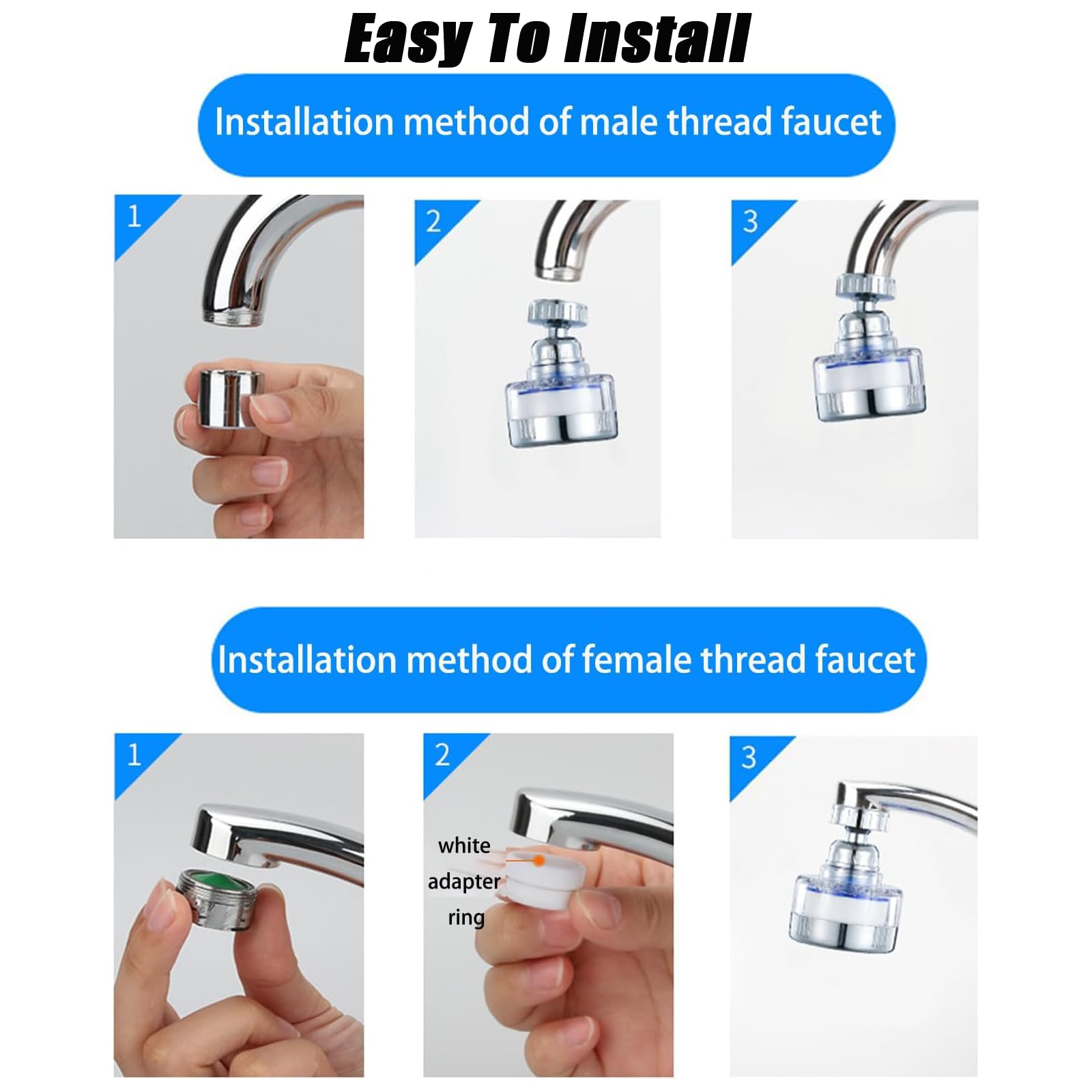 Easy To Install

Installation method of male thread faucet

1

2

3

Installation method of female thread faucet

1

2

white
adapter
ring

3