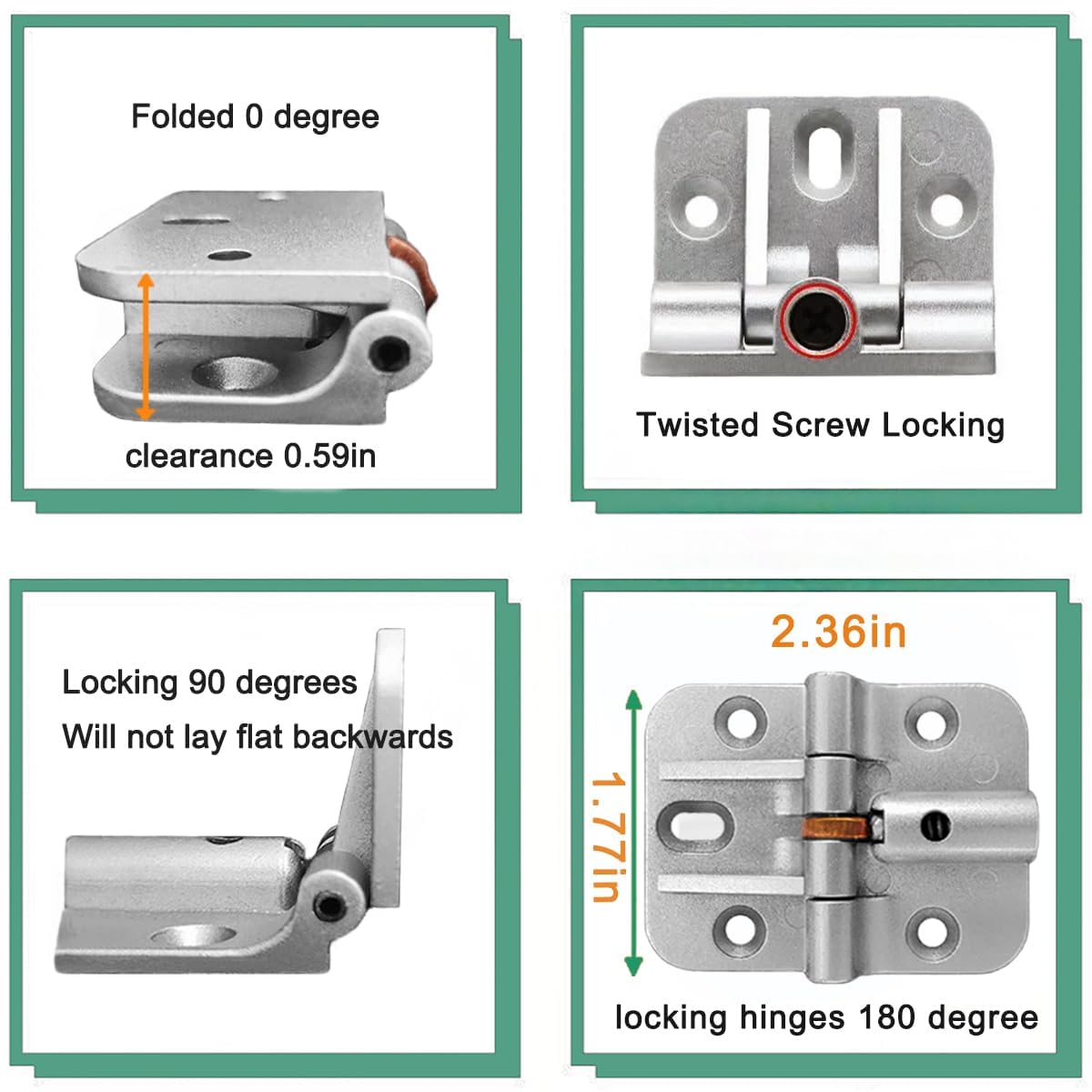 Folded 0 degree

clearance 0.59in

Twisted Screw Locking

Locking 90 degrees
Will not lay flat backwards

2.36in

1.77in

locking hinges 180 degree