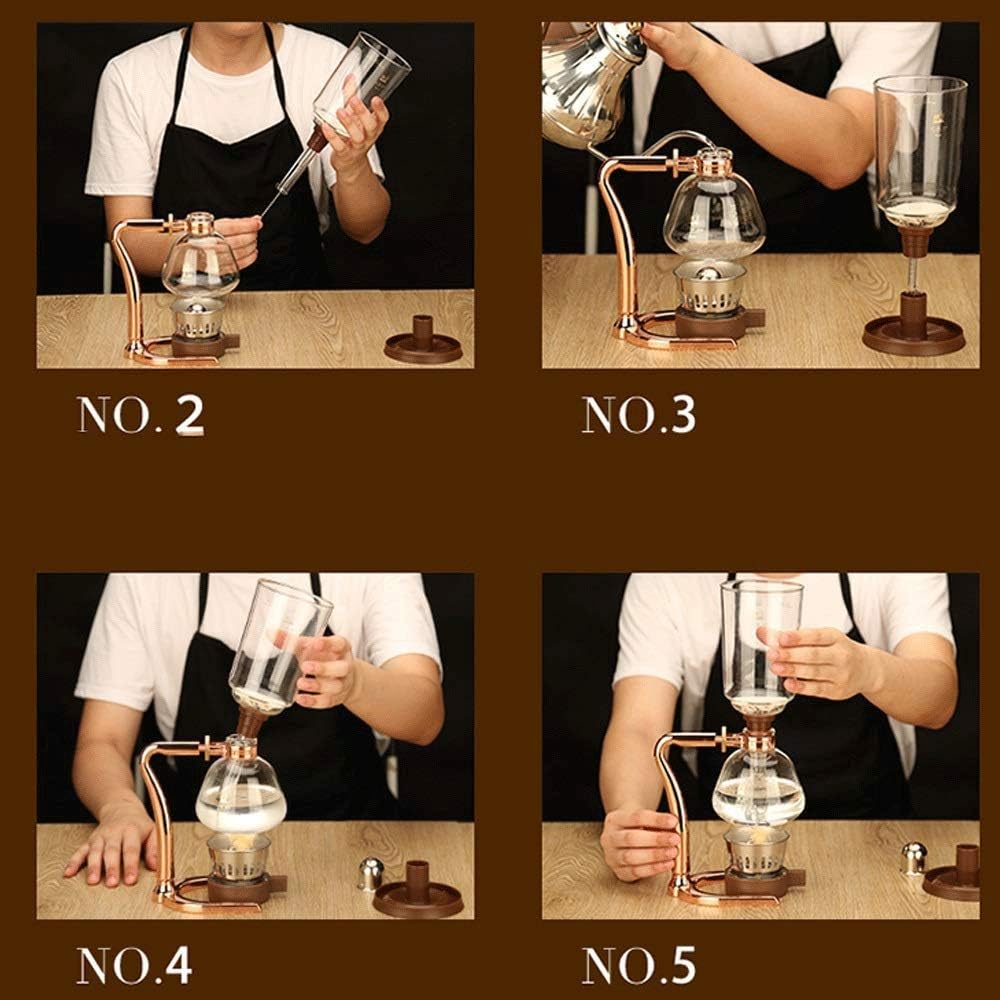 NO. 2

NO.3

NO.4

NO.5