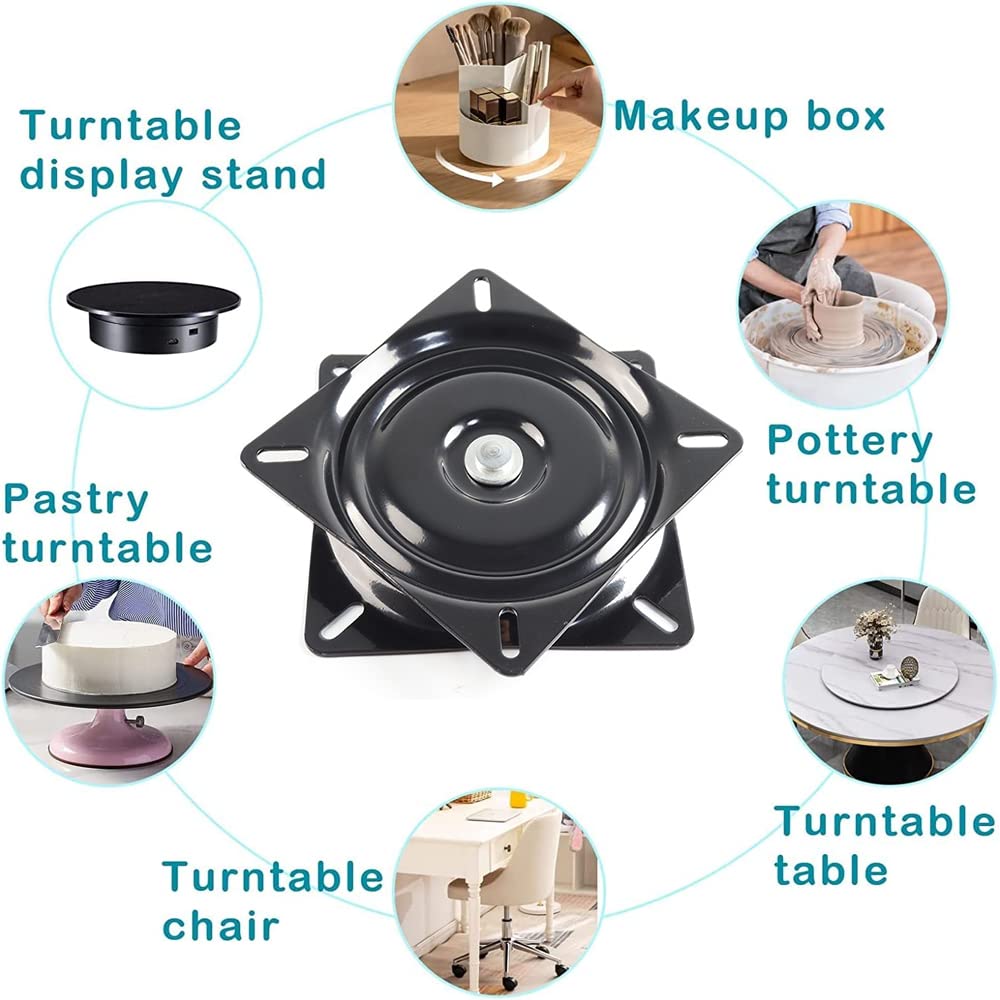 Turntable display stand

Makeup box

Pottery turntable

Pastry turntable

Turntable table

Turntable chair