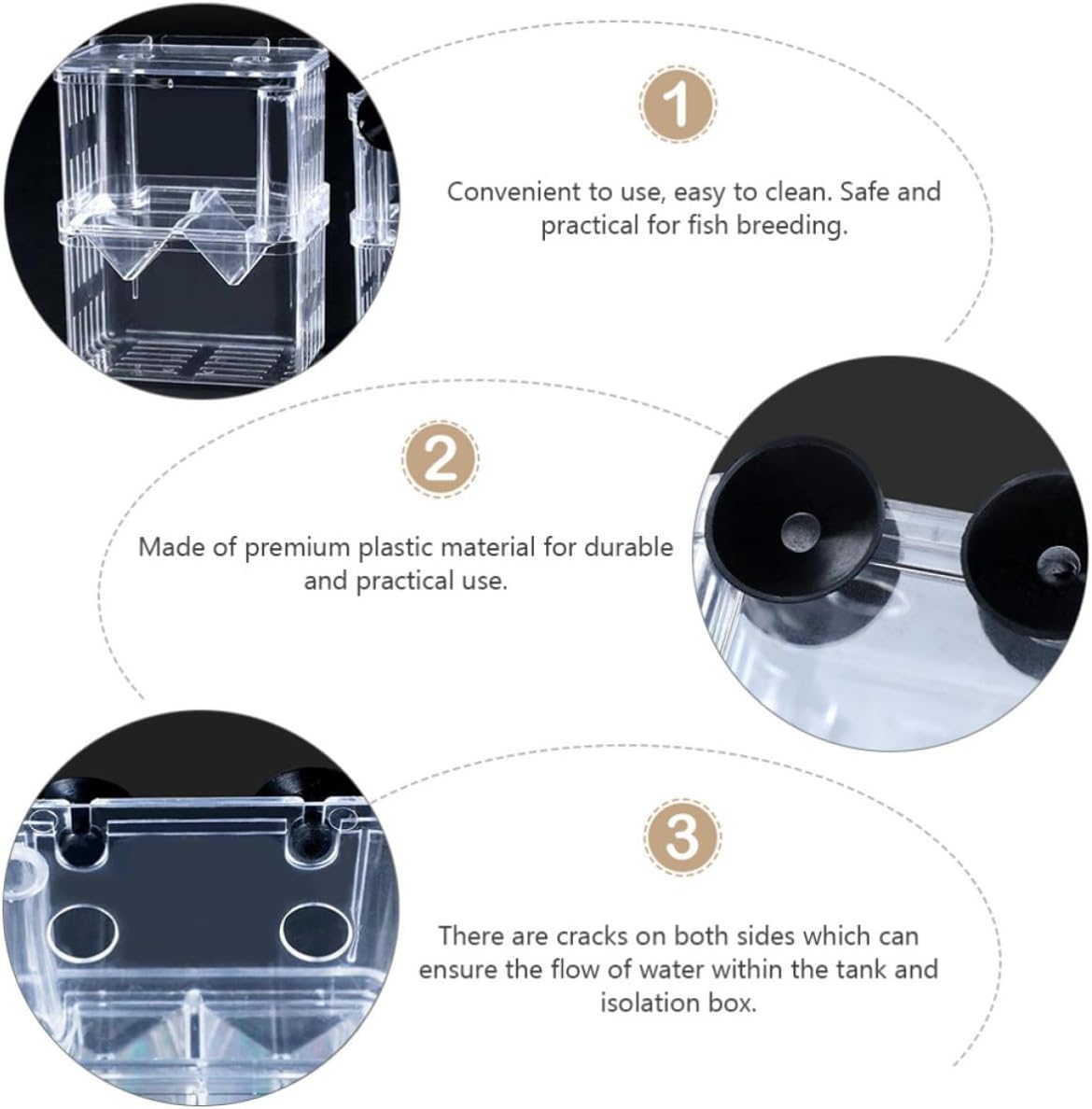 1

Convenient to use, easy to clean. Safe and practical for fish breeding.

2

Made of premium plastic material for durable and practical use.

3

There are cracks on both sides which can ensure the flow of water within the tank and isolation box.