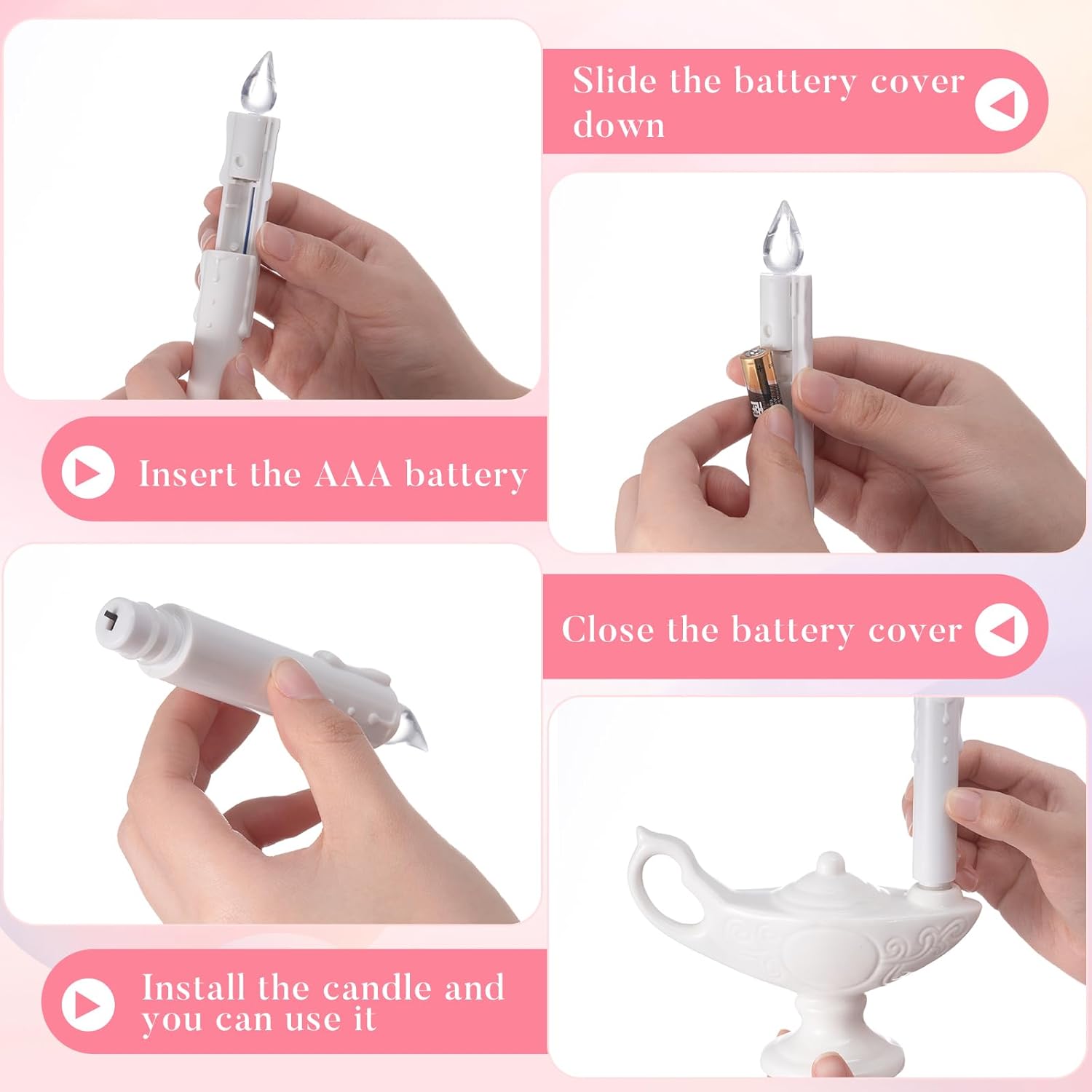 Slide the battery cover down

Insert the AAA battery

Close the battery cover

Install the candle and you can use it