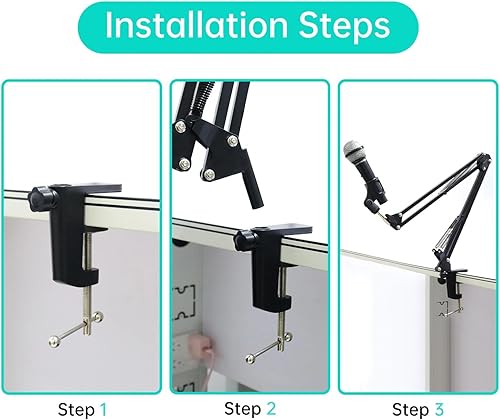 Installation Steps

Step 1

Step 2

Step 3