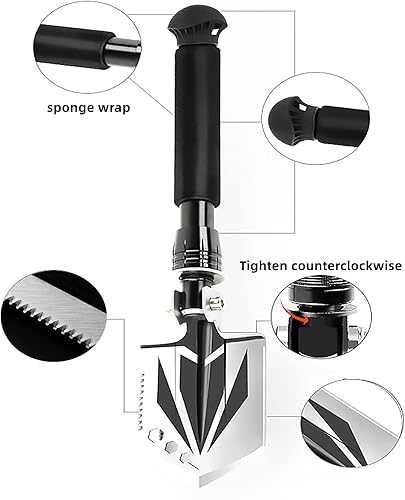 sponge wrap

Tighten counterclockwise