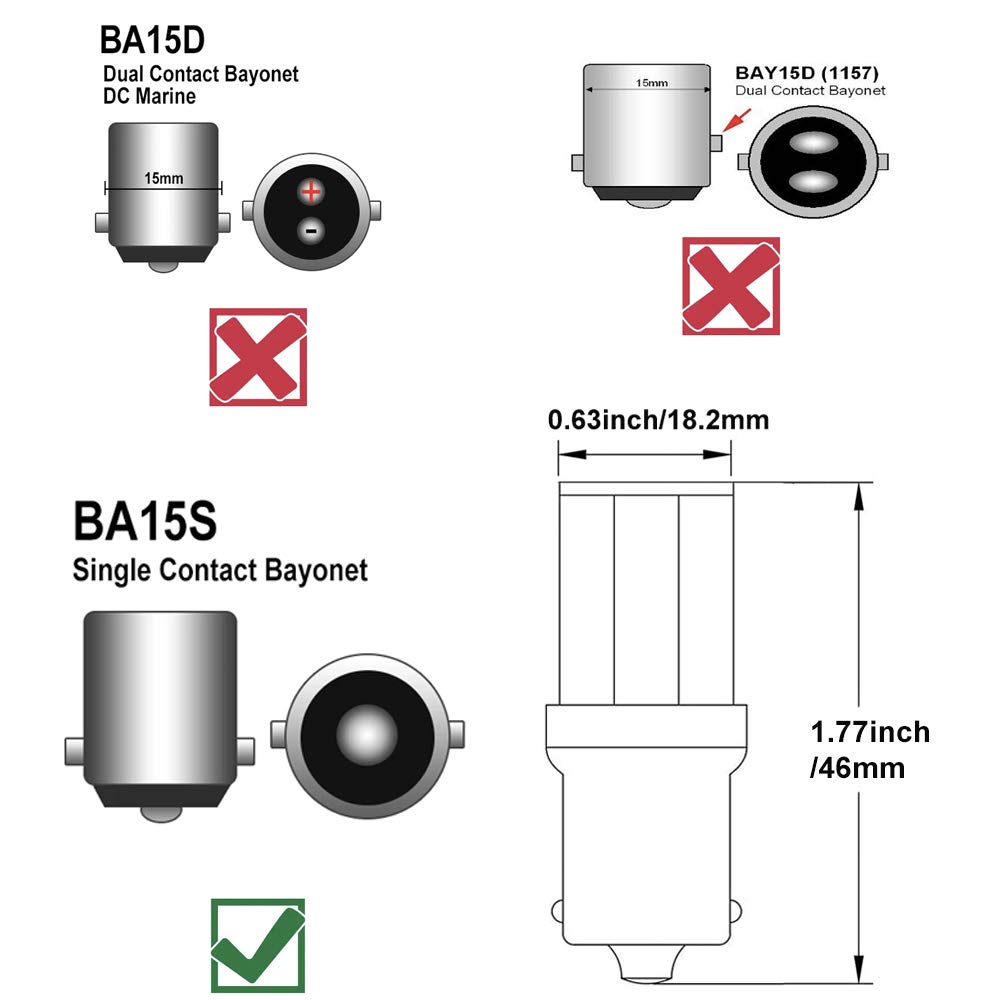 BA15D
Dual Contact Bayonet
DC Marine

15mm

+
-

15mm

BAY15D (1157)
Dual Contact Bayonet

0.63inch/18.2mm

BA15S
Single Contact Bayonet

1.77inch
/46mm