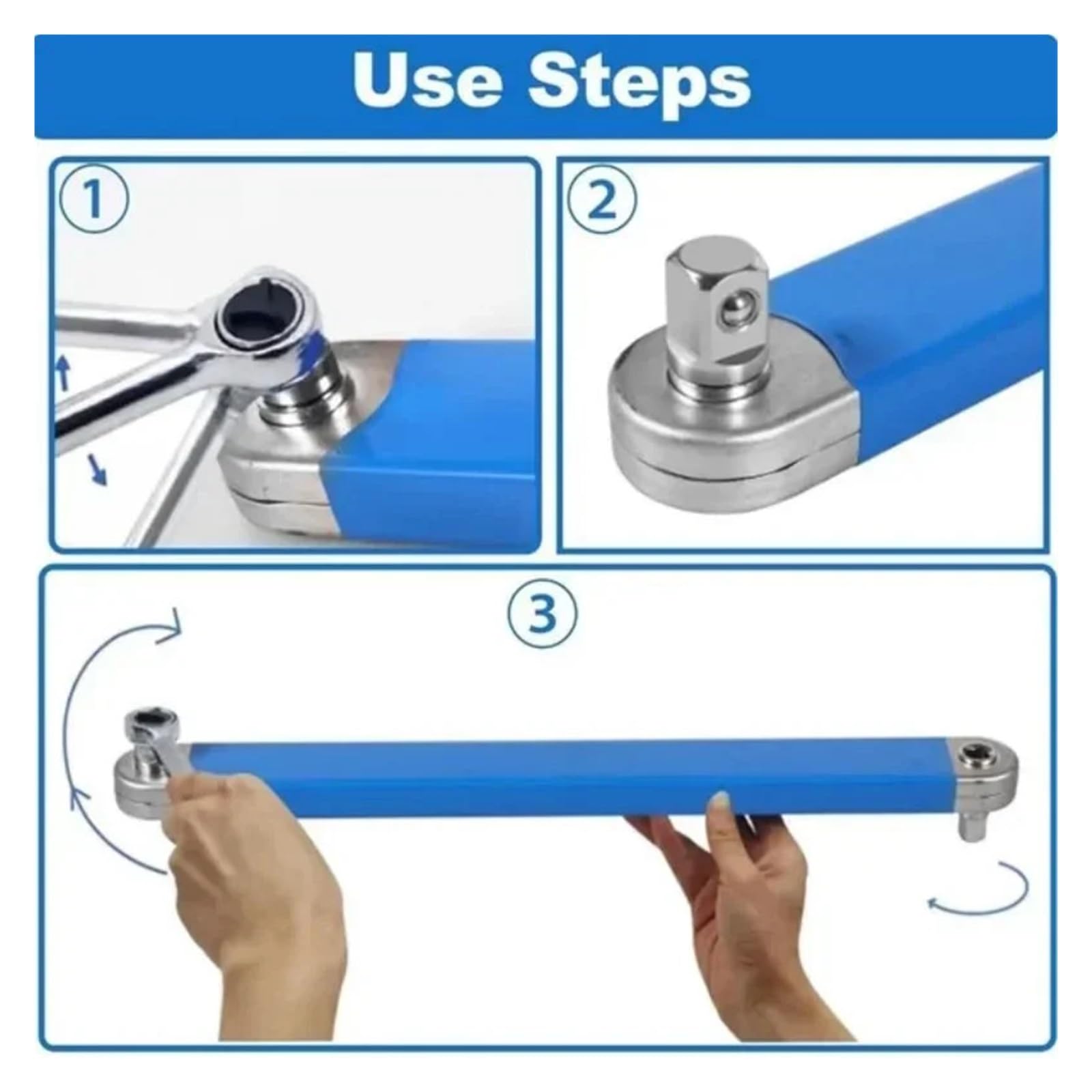 Use Steps

1

2

3