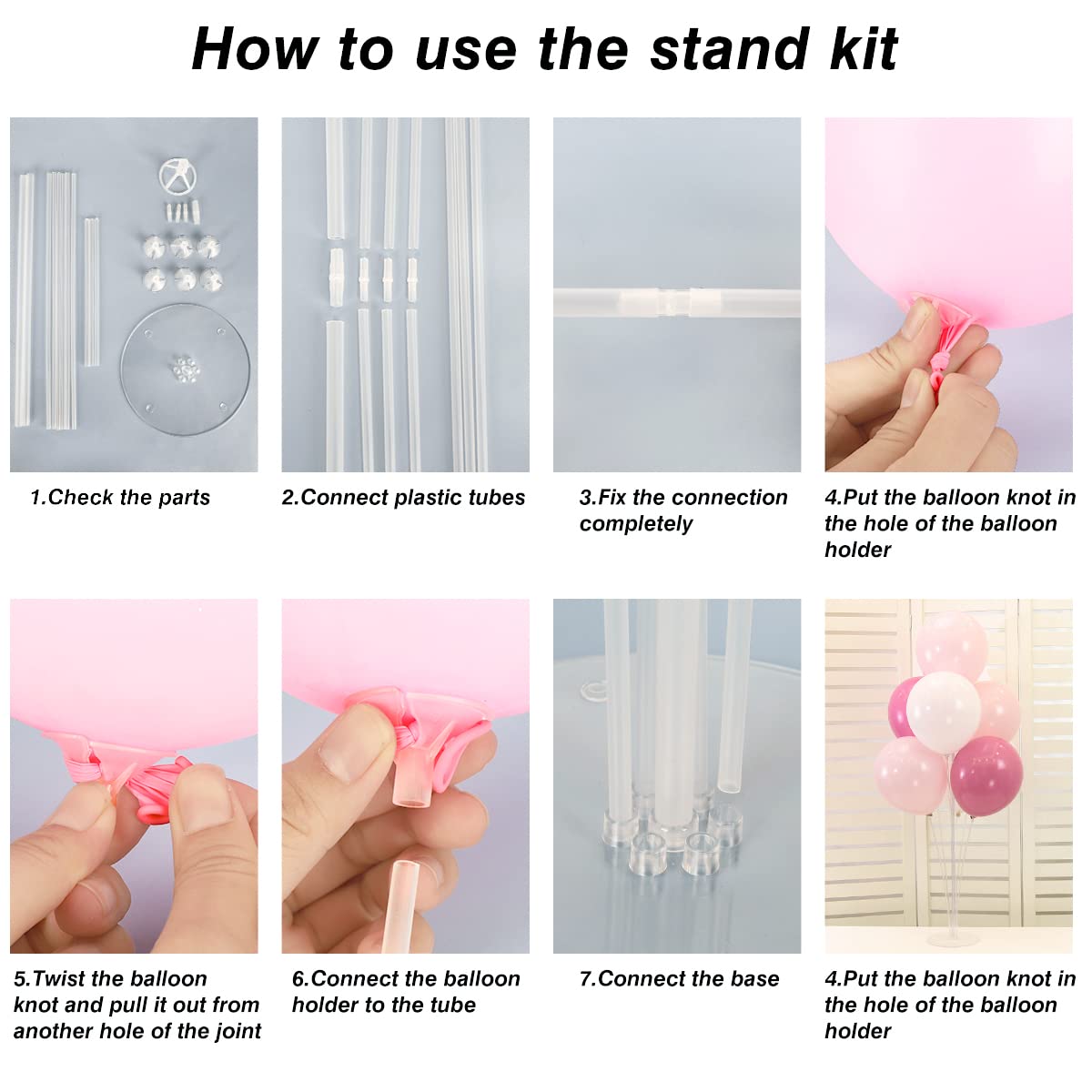 How to use the stand kit

1.Check the parts

2.Connect plastic tubes

3.Fix the connection completely

4.Put the balloon knot in the hole of the balloon holder

5.Twist the balloon knot and pull it out from another hole of the joint

6.Connect the balloon holder to the tube

7.Connect the base

4.Put the balloon knot in the hole of the balloon holder