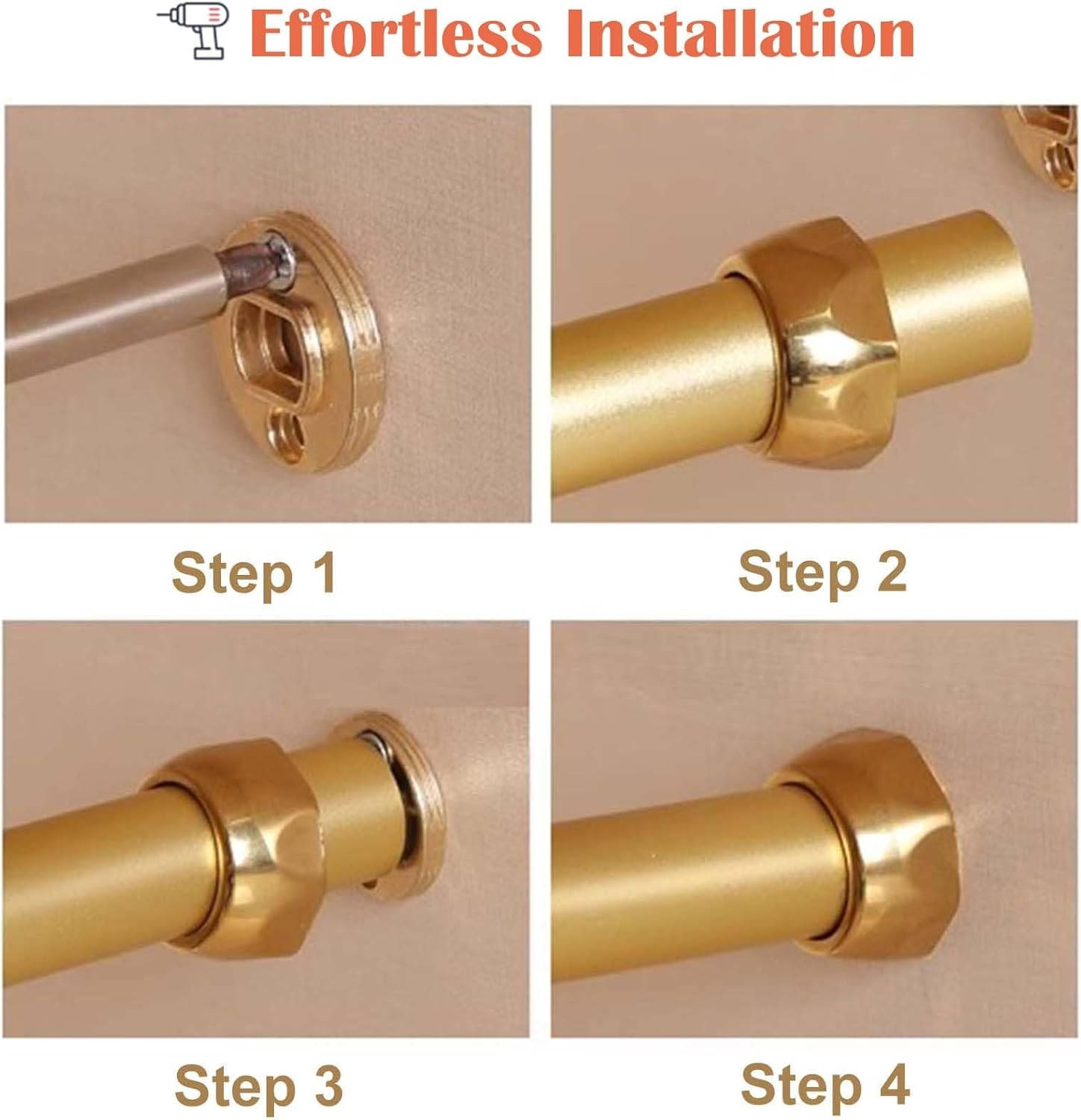 Effortless Installation

Step 1

Step 2

Step 3

Step 4