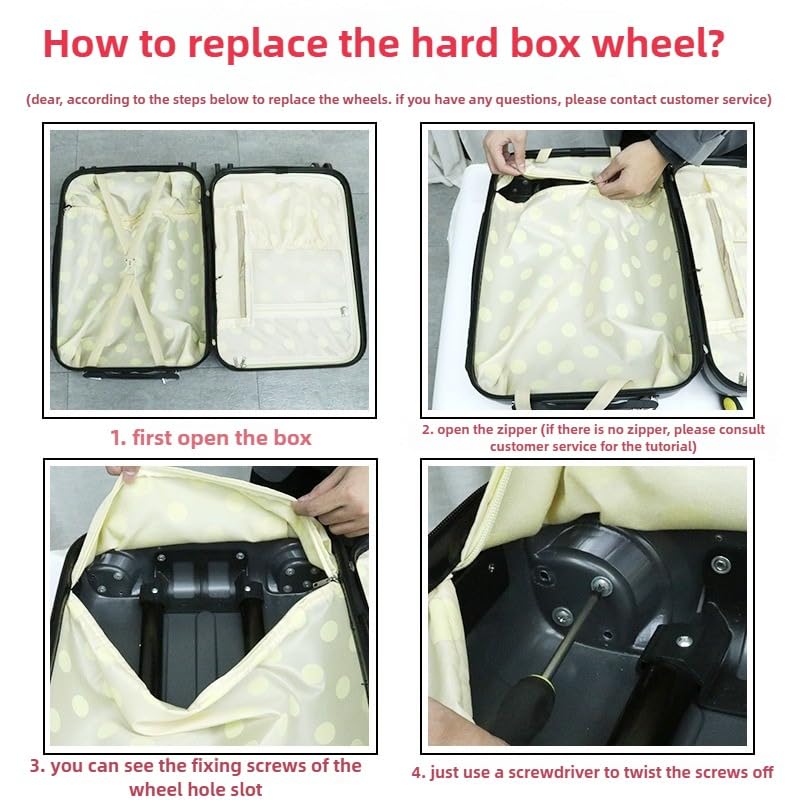 How to replace the hard box wheel?

(dear, according to the steps below to replace the wheels. if you have any questions, please contact customer service)

1. first open the box

2. open the zipper (if there is no zipper, please consult customer service for the tutorial)

3. you can see the fixing screws of the wheel hole slot

4. just use a screwdriver to twist the screws off