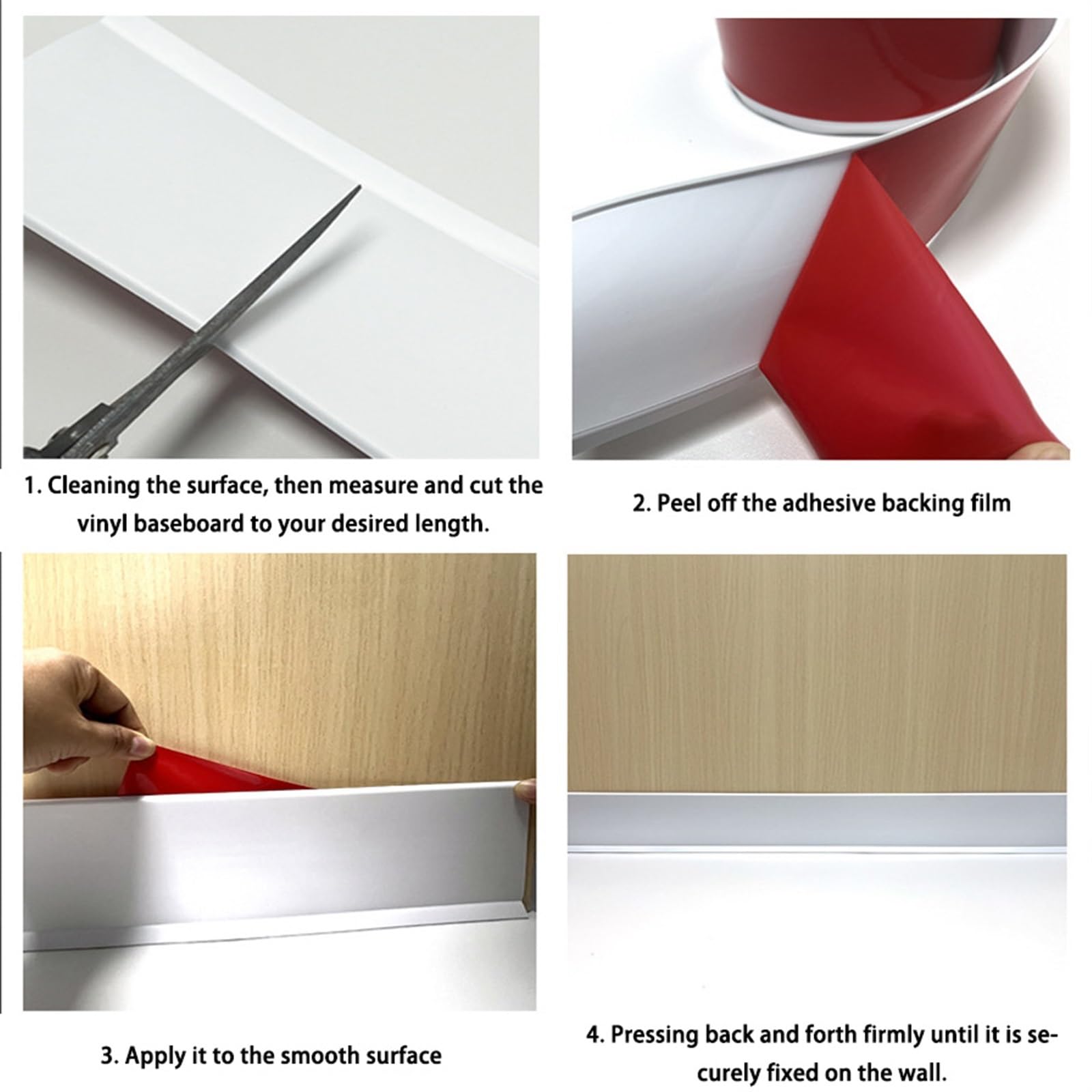 1. Cleaning the surface, then measure and cut the vinyl baseboard to your desired length.

2. Peel off the adhesive backing film

3. Apply it to the smooth surface

4. Pressing back and forth firmly until it is securely fixed on the wall.