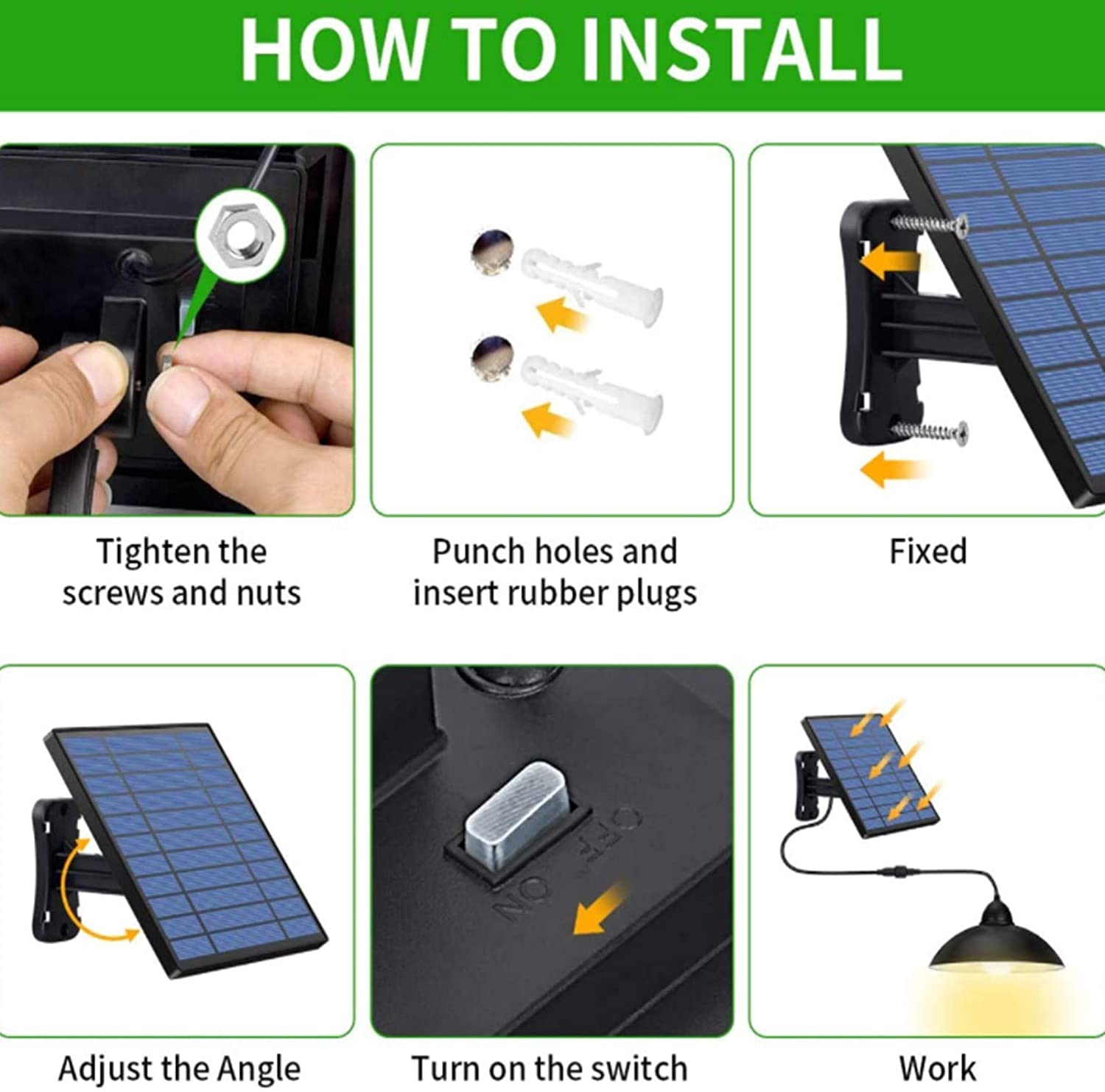 HOW TO INSTALL

Tighten the screws and nuts

Punch holes and insert rubber plugs

Fixed

OFF
ON

Adjust the Angle

Turn on the switch

Work