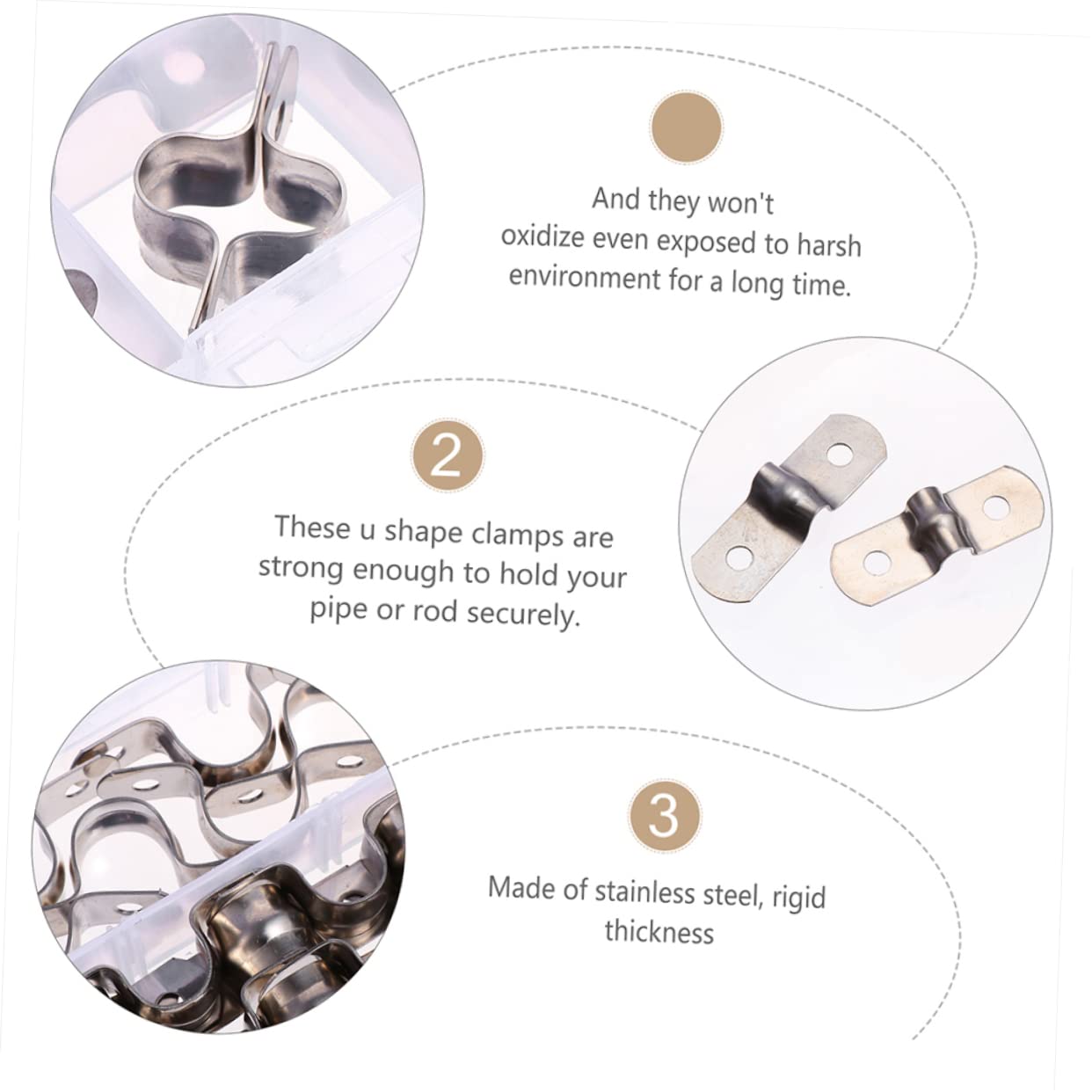 And they won't oxidize even exposed to harsh environment for a long time.

2

These u shape clamps are strong enough to hold your pipe or rod securely.

3

Made of stainless steel, rigid thickness