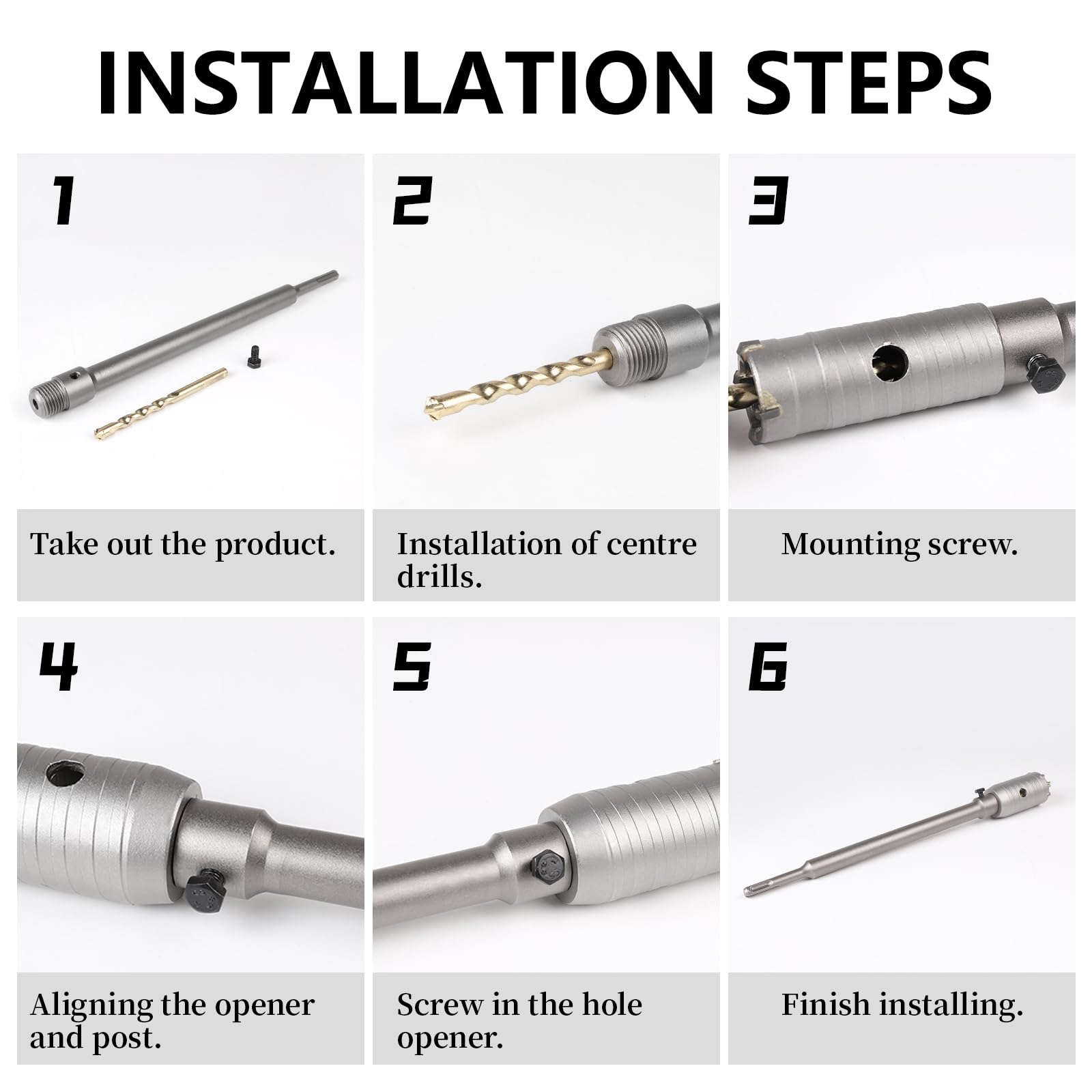 INSTALLATION STEPS

1

Take out the product.

2

Installation of centre drills.

3

Mounting screw.

4

Aligning the opener and post.

5

Screw in the hole opener.

6

Finish installing.