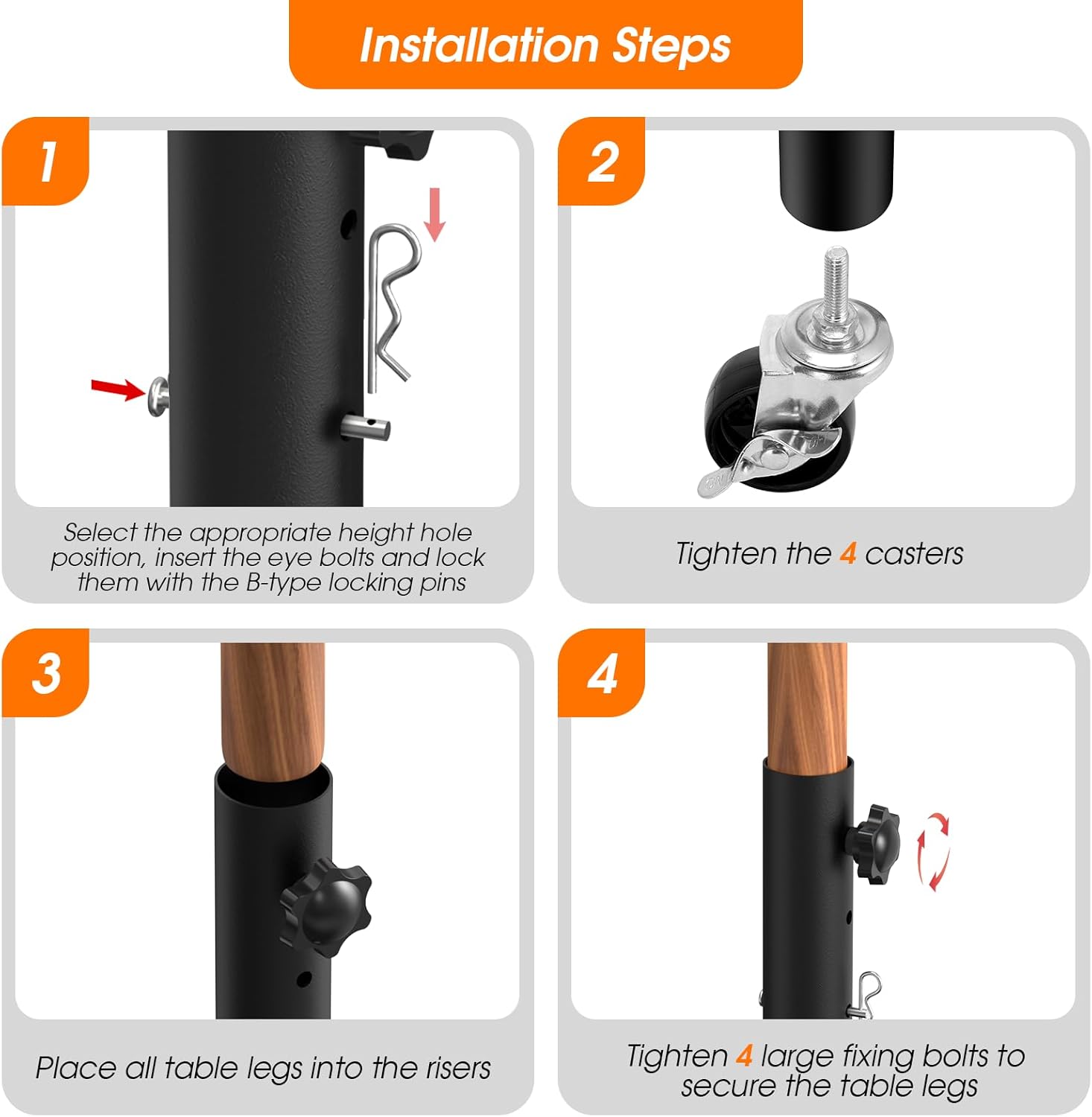 Installation Steps

1

Select the appropriate height hole position, insert the eye bolts and lock them with the B-type locking pins

2

Tighten the 4 casters

3

Place all table legs into the risers

4

Tighten 4 large fixing bolts to secure the table legs