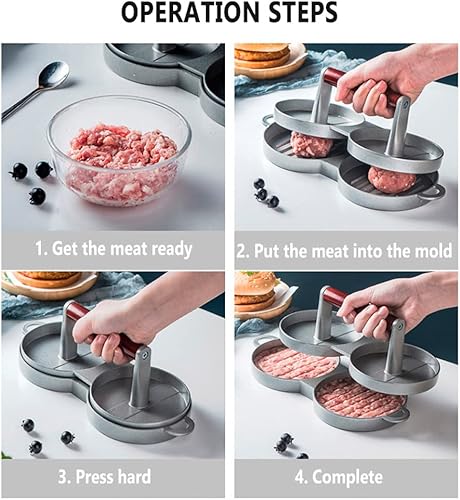 OPERATION STEPS

1. Get the meat ready

2. Put the meat into the mold

3. Press hard

4. Complete