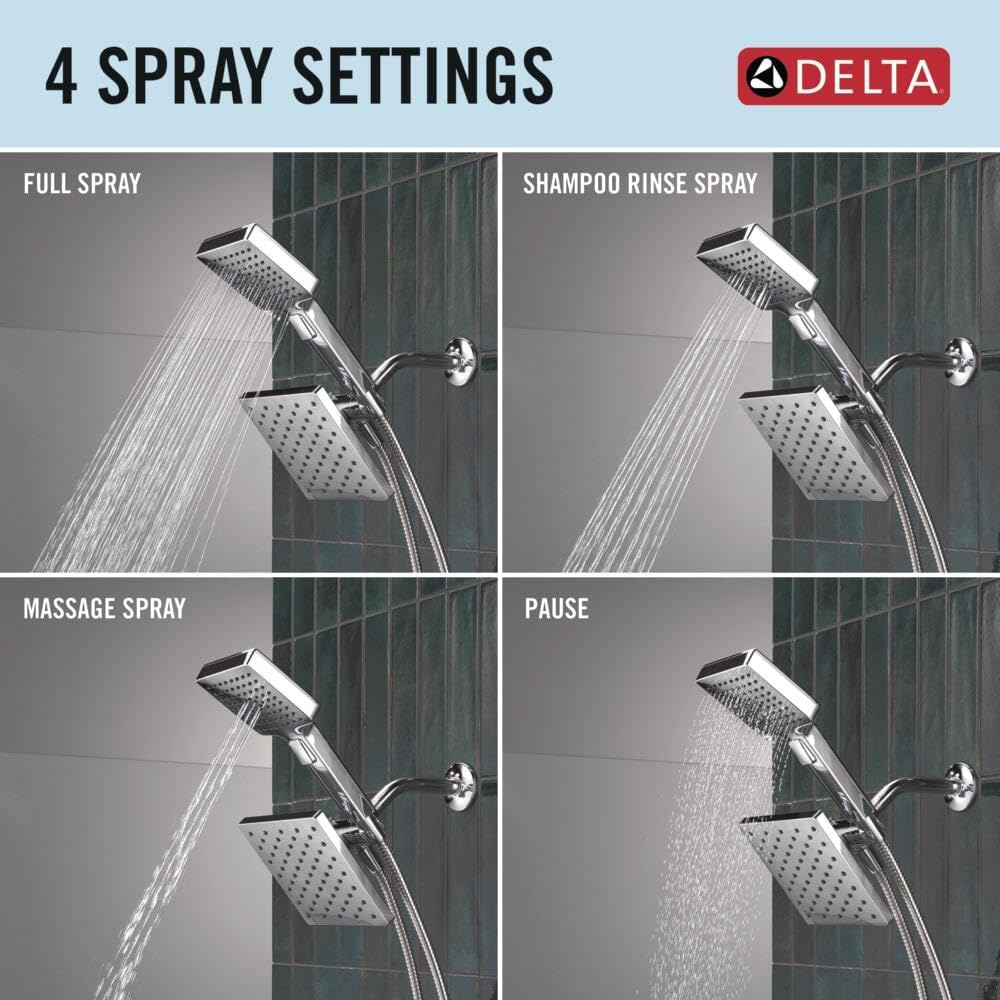 4 SPRAY SETTINGS

DELTA

FULL SPRAY

SHAMPOO RINSE SPRAY

MASSAGE SPRAY

PAUSE