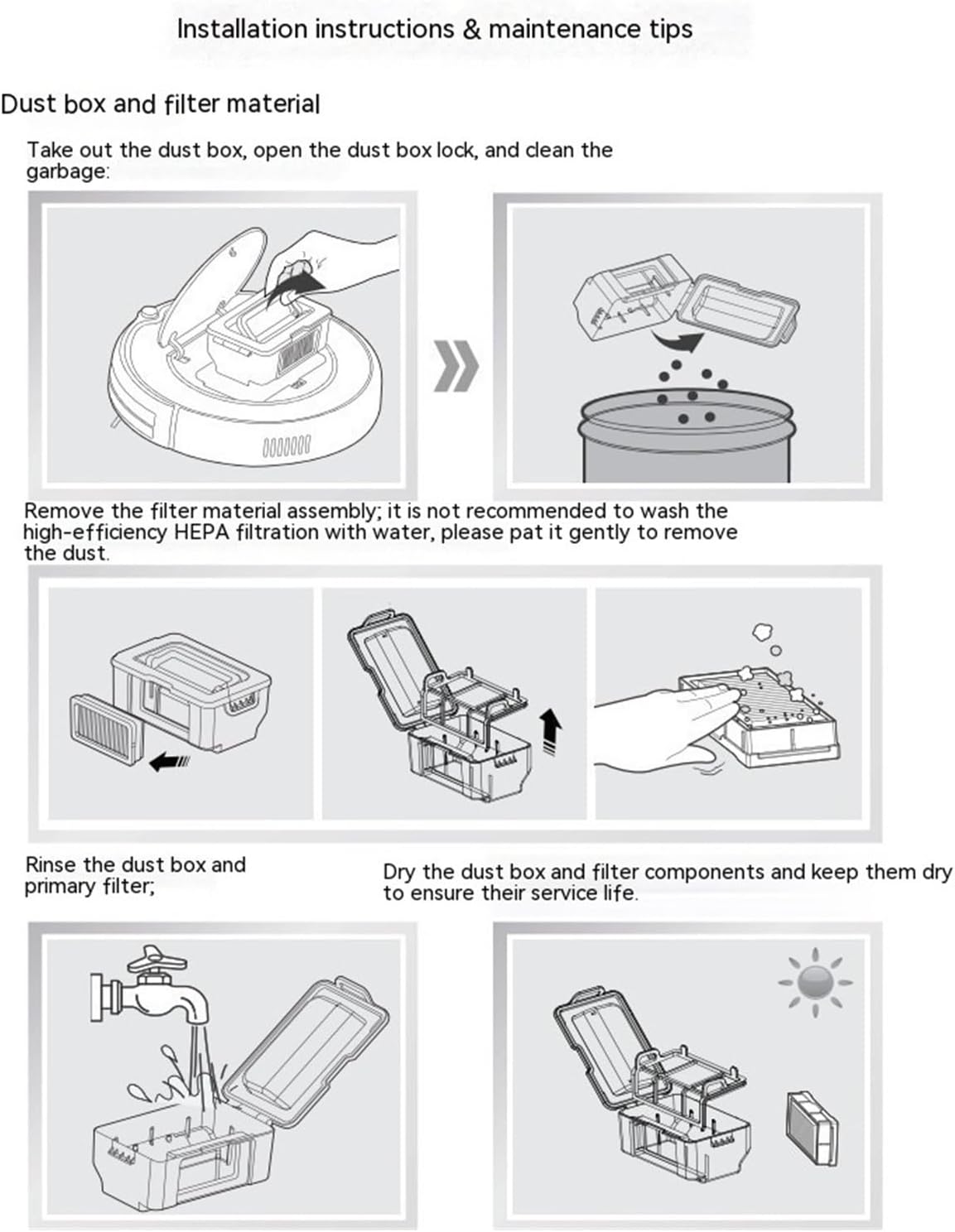 Installation instructions & maintenance tips

Dust box and filter material

Take out the dust box, open the dust box lock, and clean the garbage:

Remove the filter material assembly; it is not recommended to wash the high-efficiency HEPA filtration with water, please pat it gently to remove the dust.

Rinse the dust box and primary filter;

Dry the dust box and filter components and keep them dry to ensure their service life.