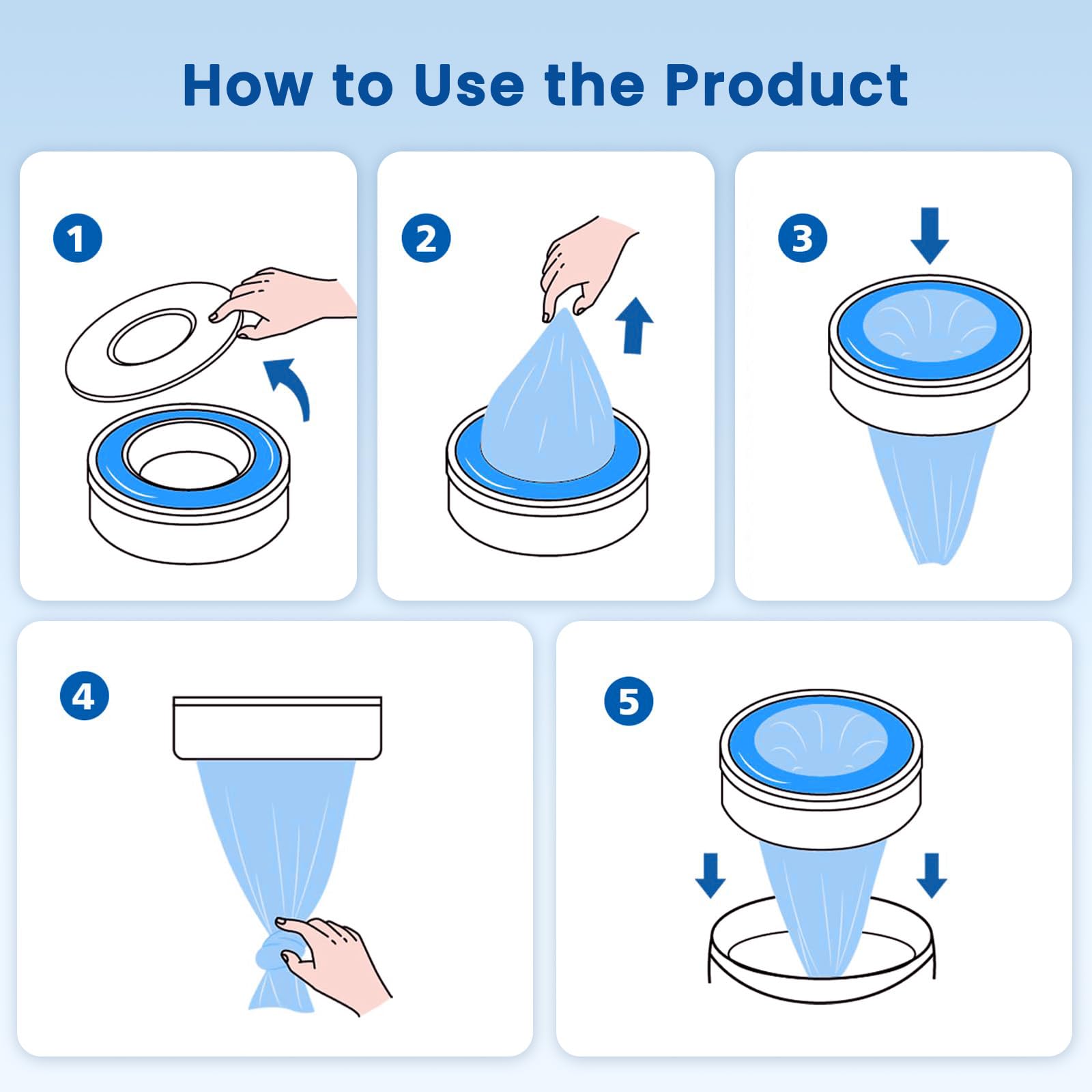 How to Use the Product

1

2

3

4

5