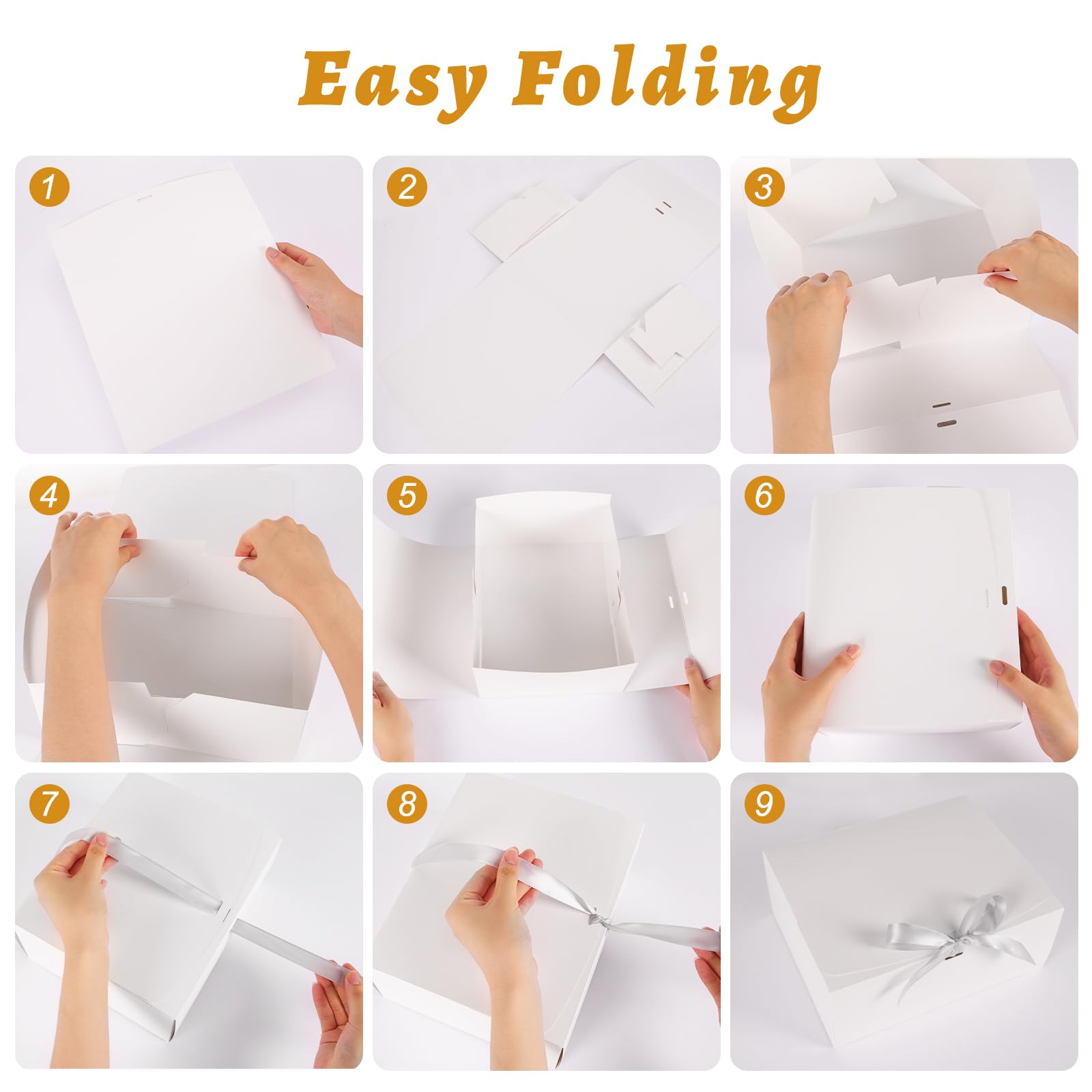 Easy Folding

1

2

3

4

5

6

7

8

9