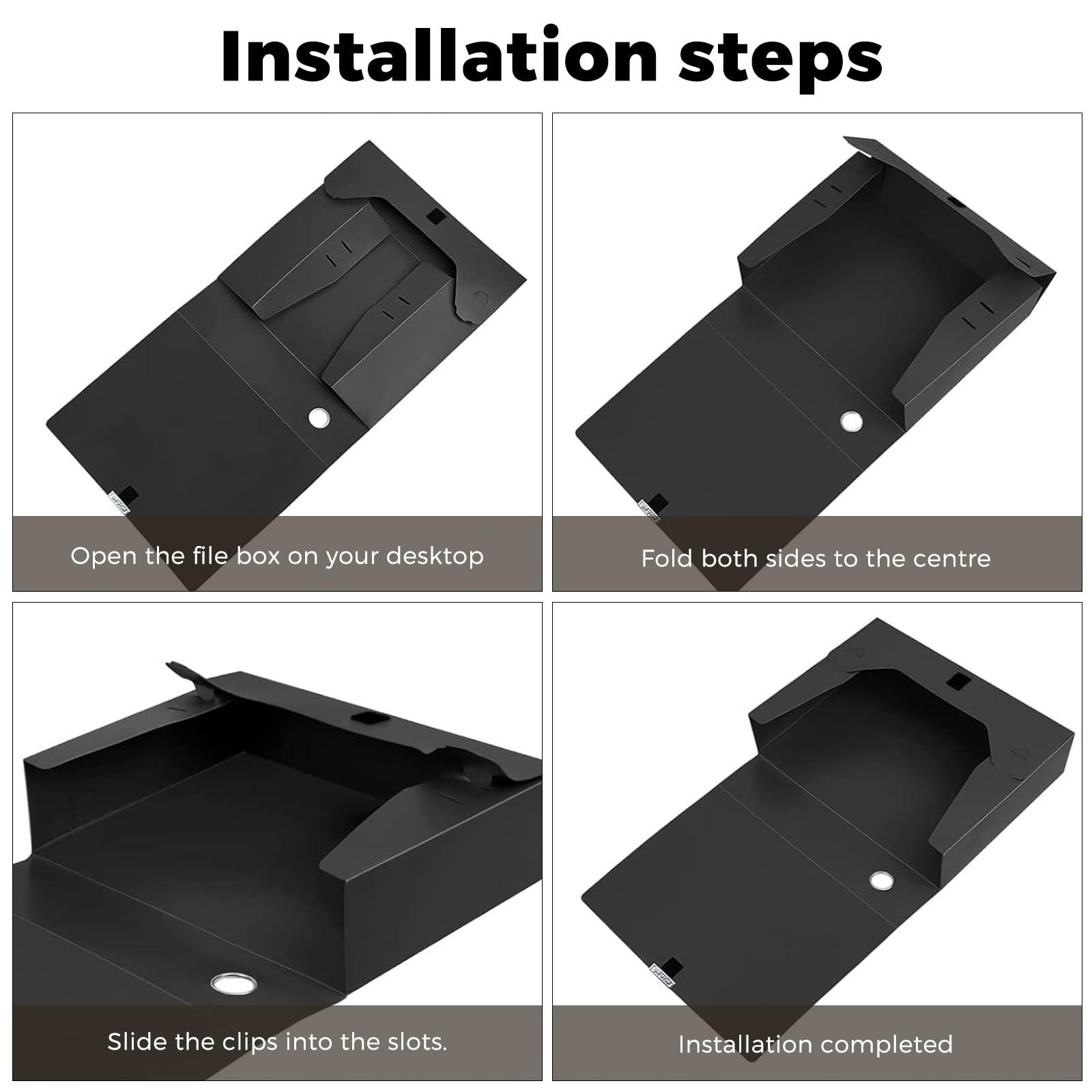 Installation steps

Open the file box on your desktop

Fold both sides to the centre

Slide the clips into the slots.

Installation completed