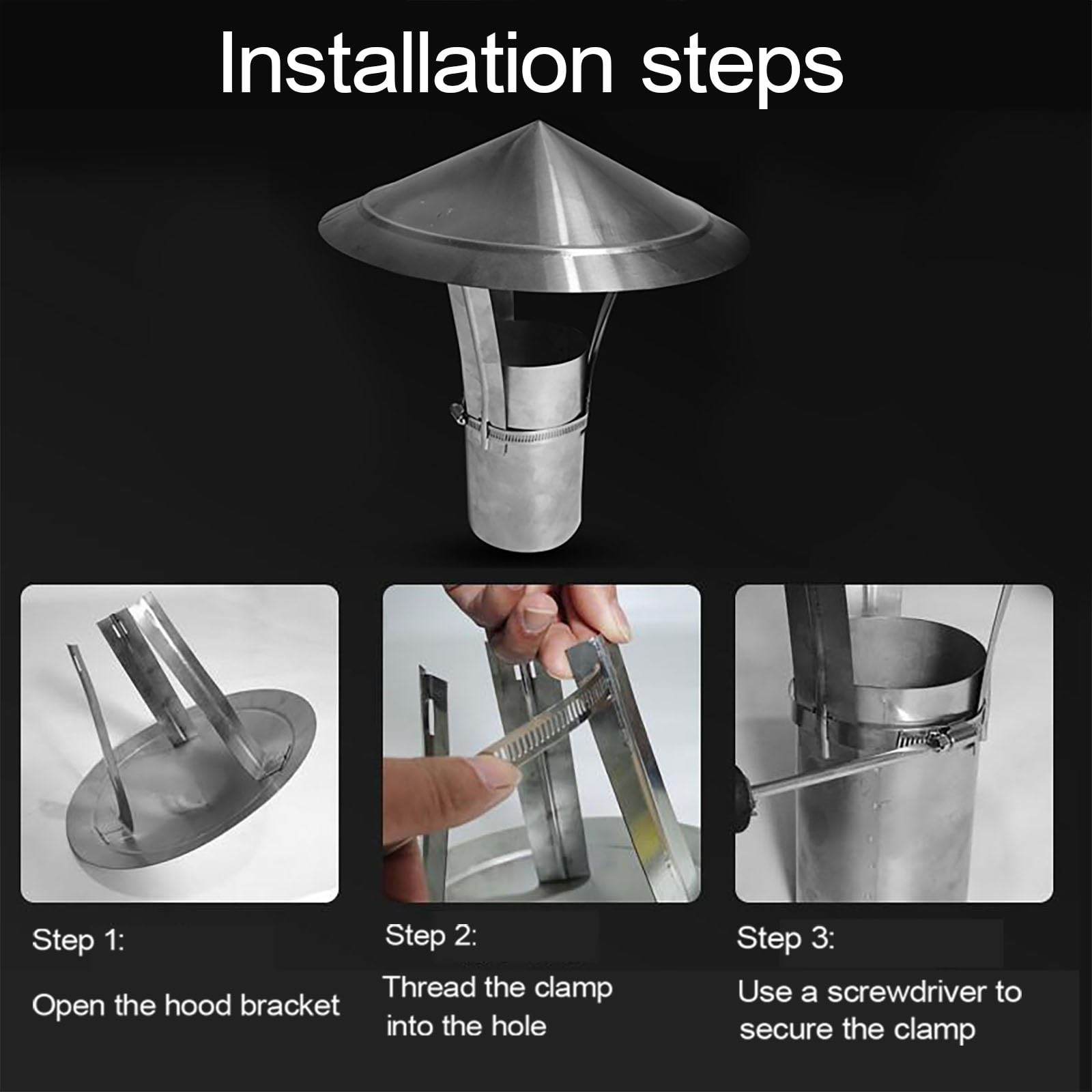 Installation steps

Step 1:

Open the hood bracket

Step 2:

Thread the clamp into the hole

Step 3:

Use a screwdriver to secure the clamp