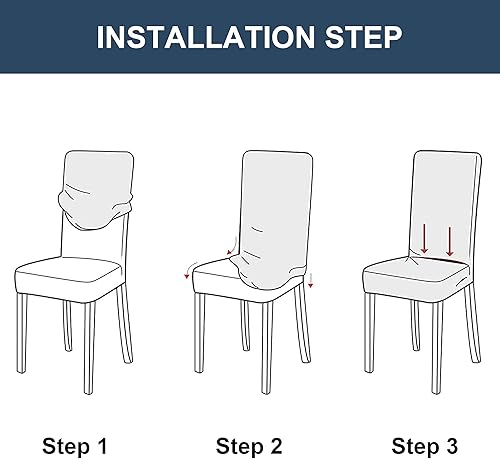 INSTALLATION STEP

Step 1

Step 2

Step 3