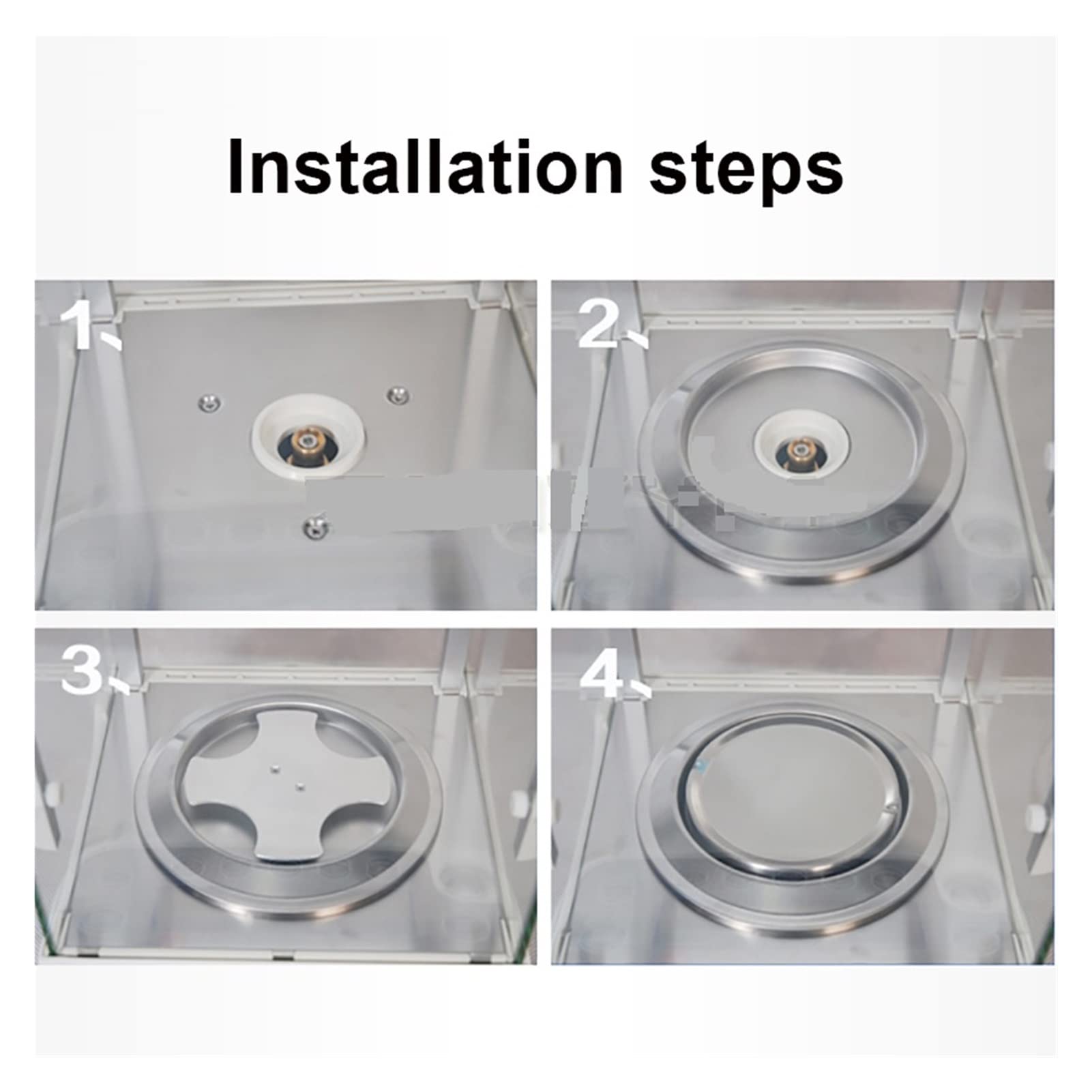 Installation steps

1、

2、

3、

4、