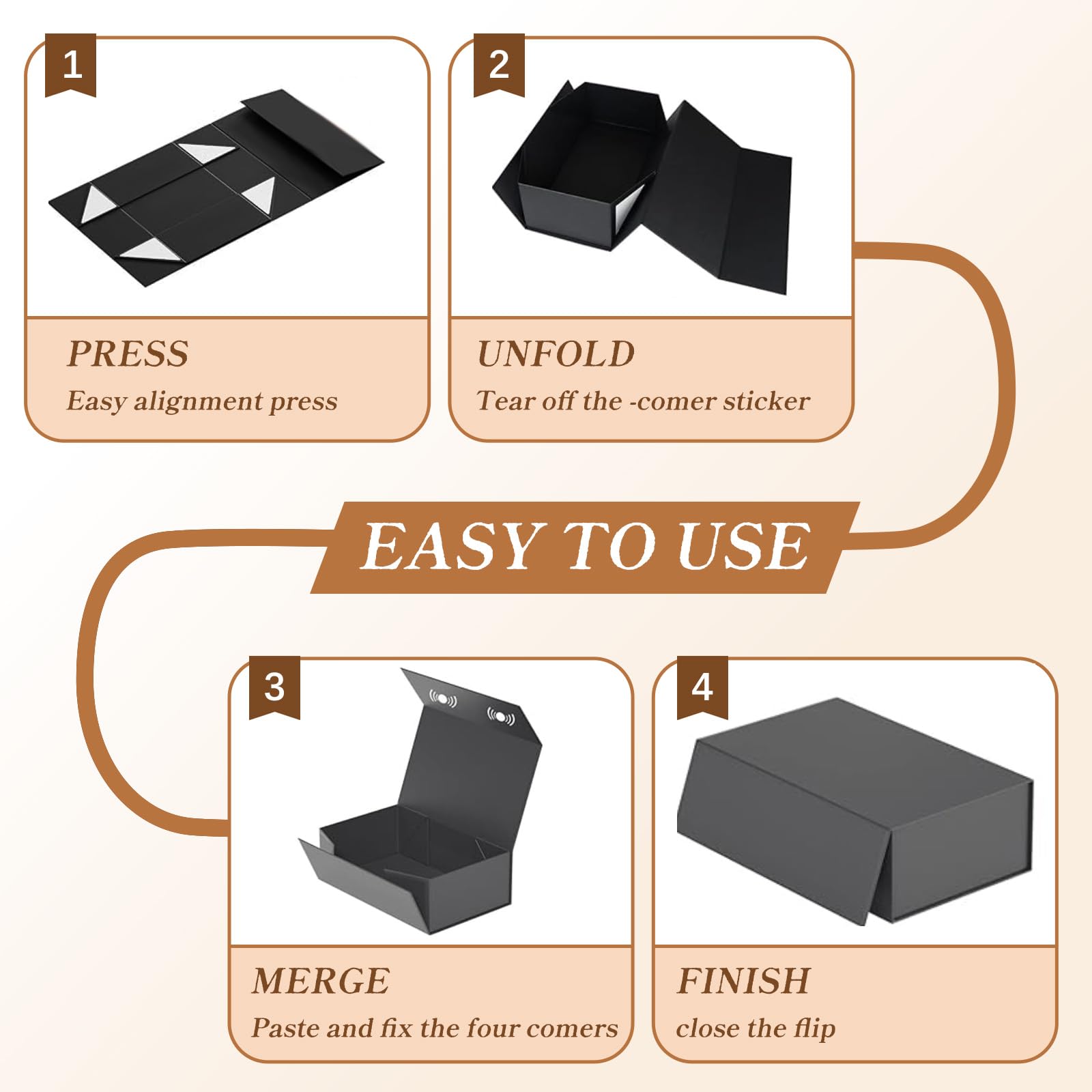 1

PRESS
Easy alignment press

2

UNFOLD
Tear off the -comer sticker

EASY TO USE

3

MERGE
Paste and fix the four comers

4

FINISH
close the flip