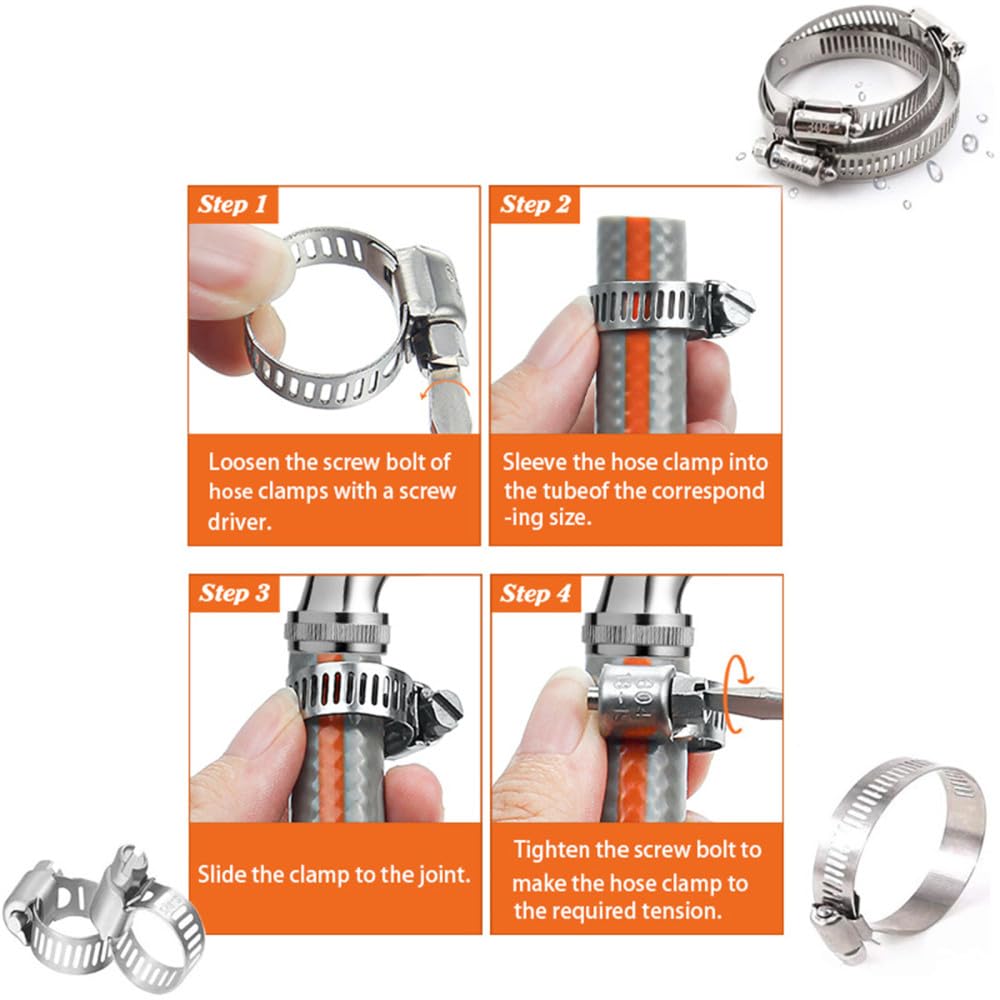 304

Step 1

Loosen the screw bolt of hose clamps with a screw driver.

Step 2

Sleeve the hose clamp into the tubeof the correspond -ing size.

Step 3

Slide the clamp to the joint.

Step 4

Tighten the screw bolt to make the hose clamp to the required tension.