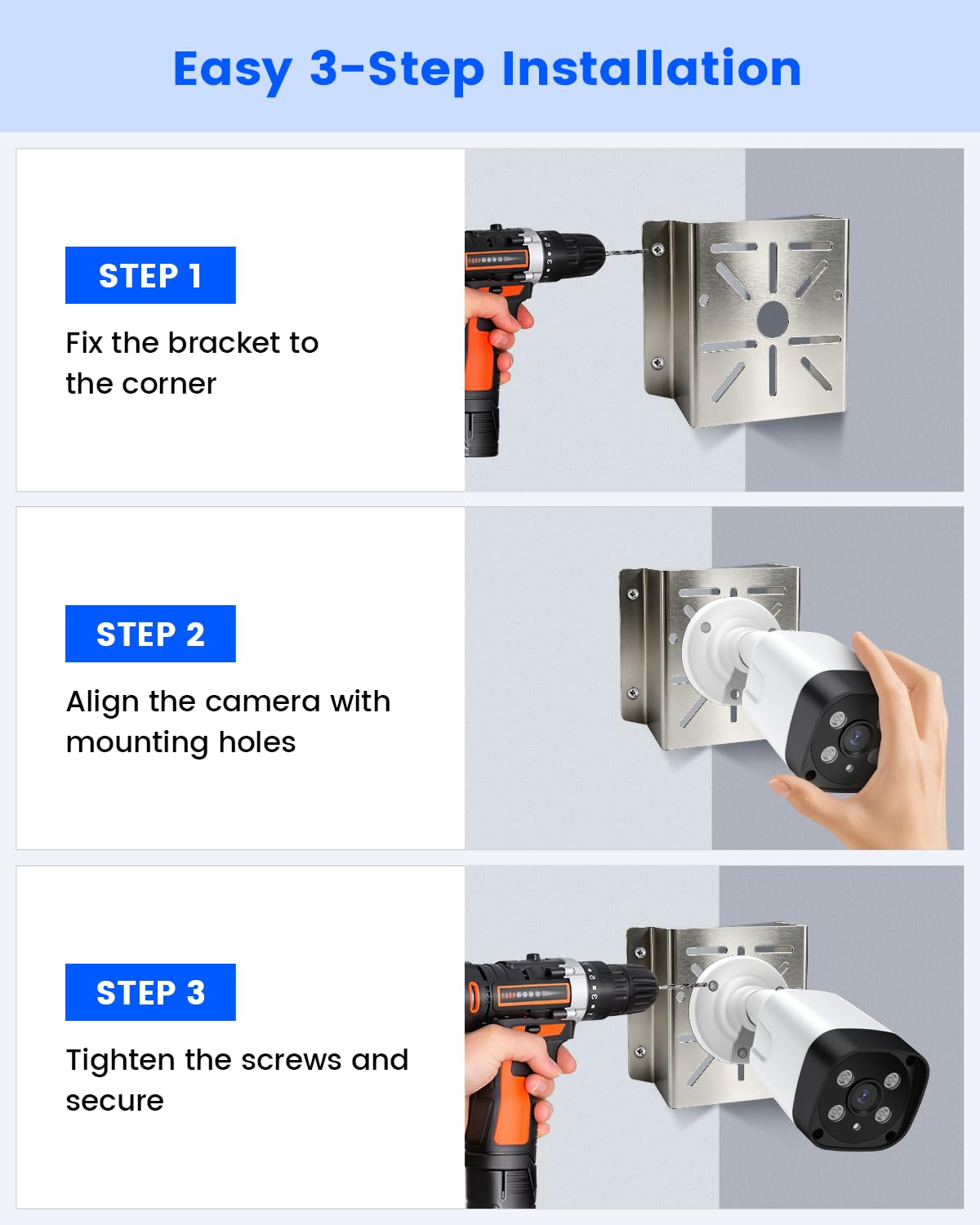 Easy 3-Step Installation

STEP 1

Fix the bracket to the corner

STEP 2

Align the camera with mounting holes

STEP 3

Tighten the screws and secure